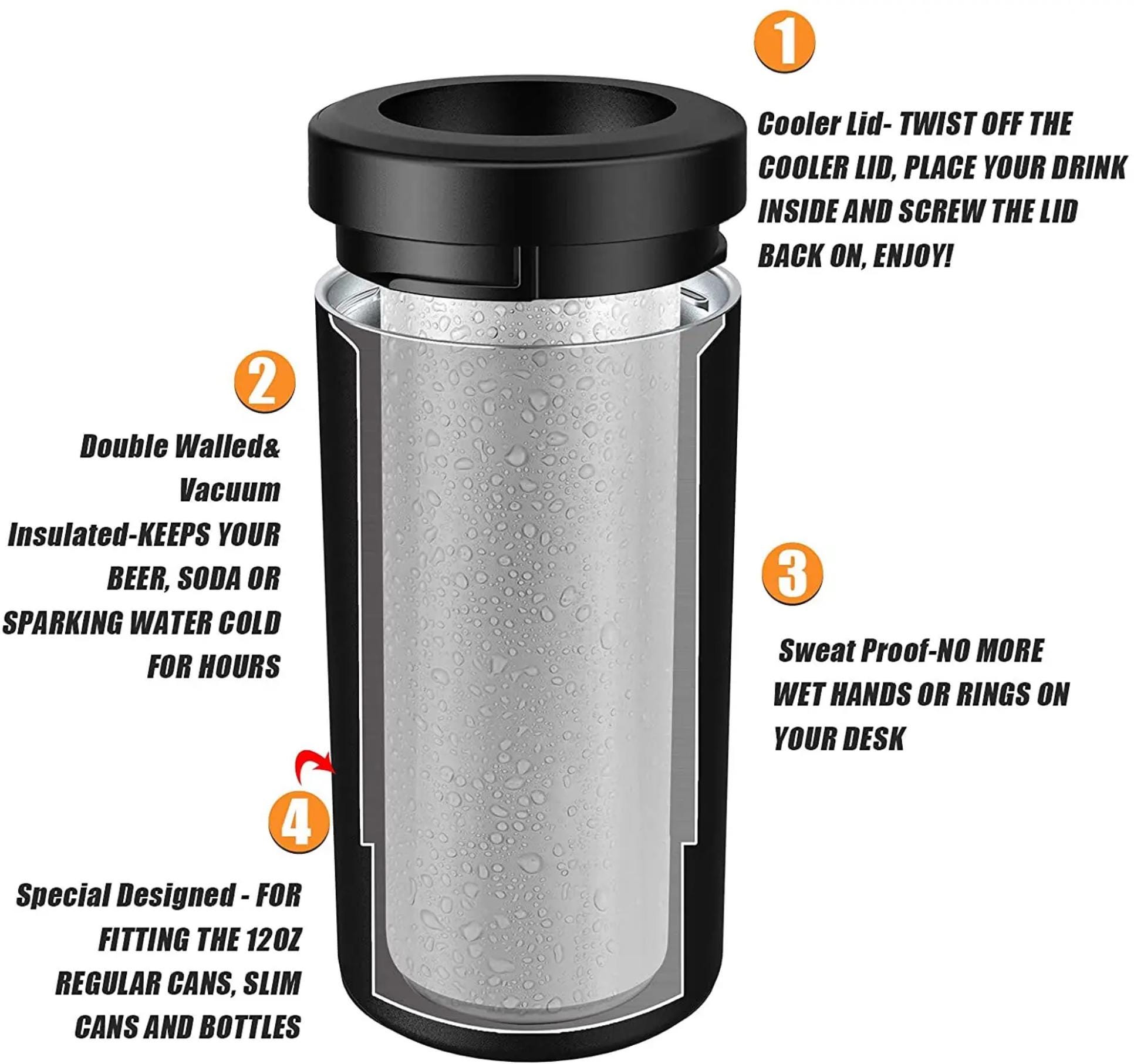 1

Cooler Lid- TWIST OFF THE COOLER LID, PLACE YOUR DRINK INSIDE AND SCREW THE LID BACK ON, ENJOY!

2

Double Walled& Vacuum Insulated-KEEPS YOUR BEER, SODA OR SPARKING WATER COLD FOR HOURS

3

Sweat Proof-NO MORE WET HANDS OR RINGS ON YOUR DESK

4

Special Designed - FOR FITTING THE 12OZ REGULAR CANS, SLIM CANS AND BOTTLES