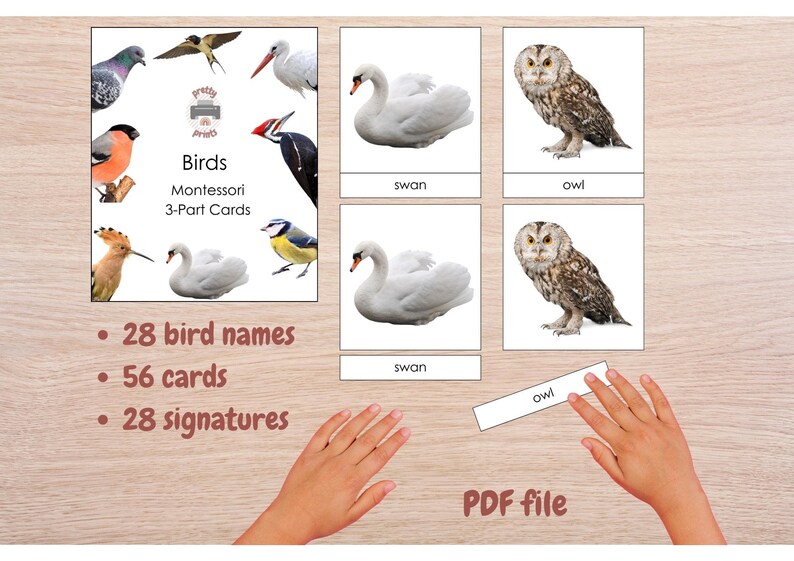 pretty prints

Birds

Montessori 3-Part Cards

swan

owl

swan

owl

• 28 bird names
• 56 cards
• 28 signatures

PDF file