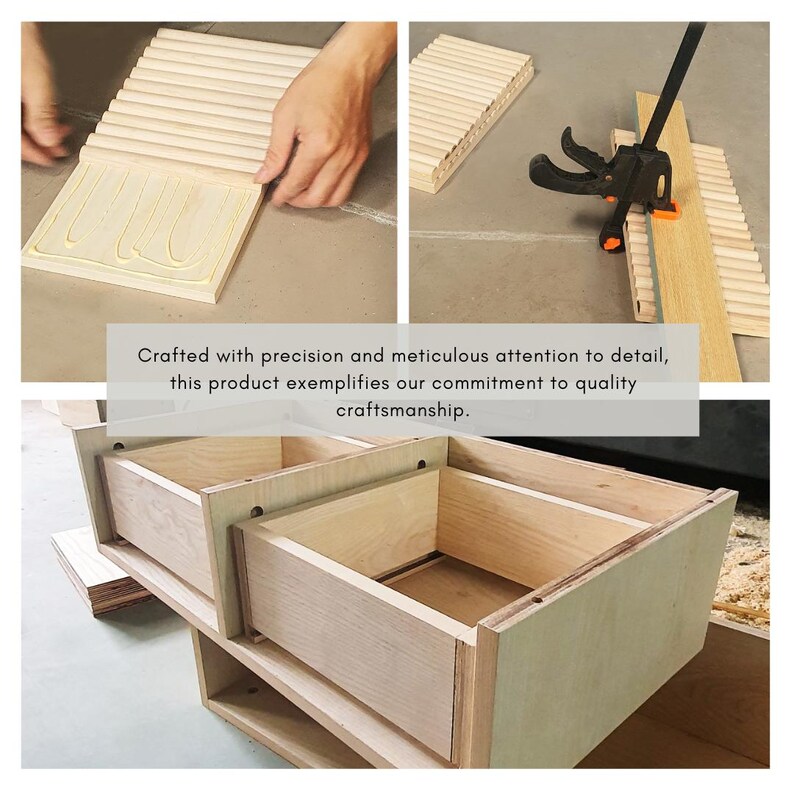 Crafted with precision and meticulous attention to detail, this product exemplifies our commitment to quality craftsmanship.