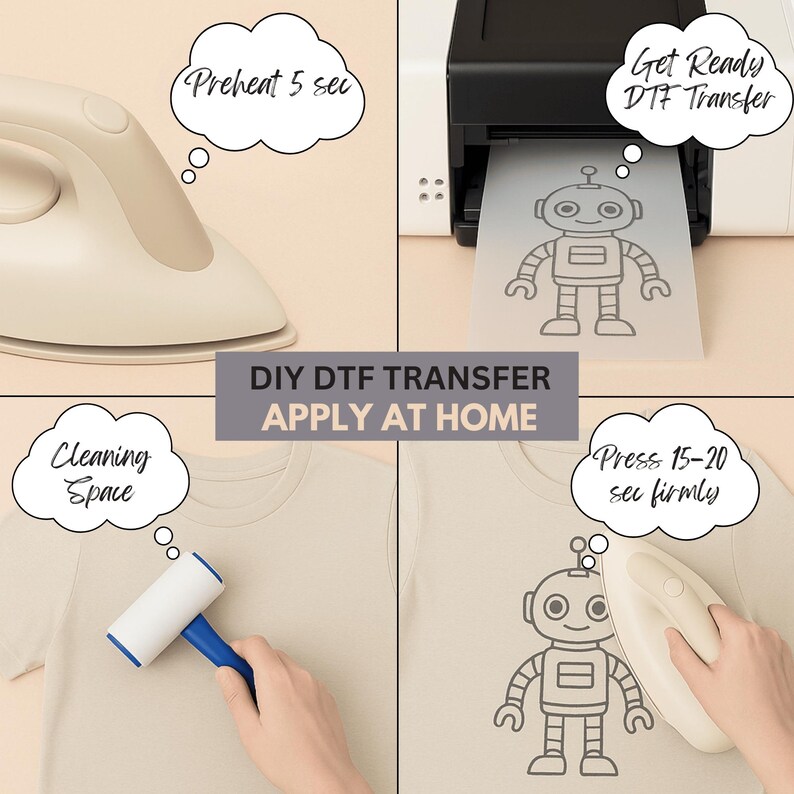 Preheat 5 sec

Get Ready DTF Transfer

DIY DTF TRANSFER
APPLY AT HOME

Cleaning Space

Press 15-20 sec firmly