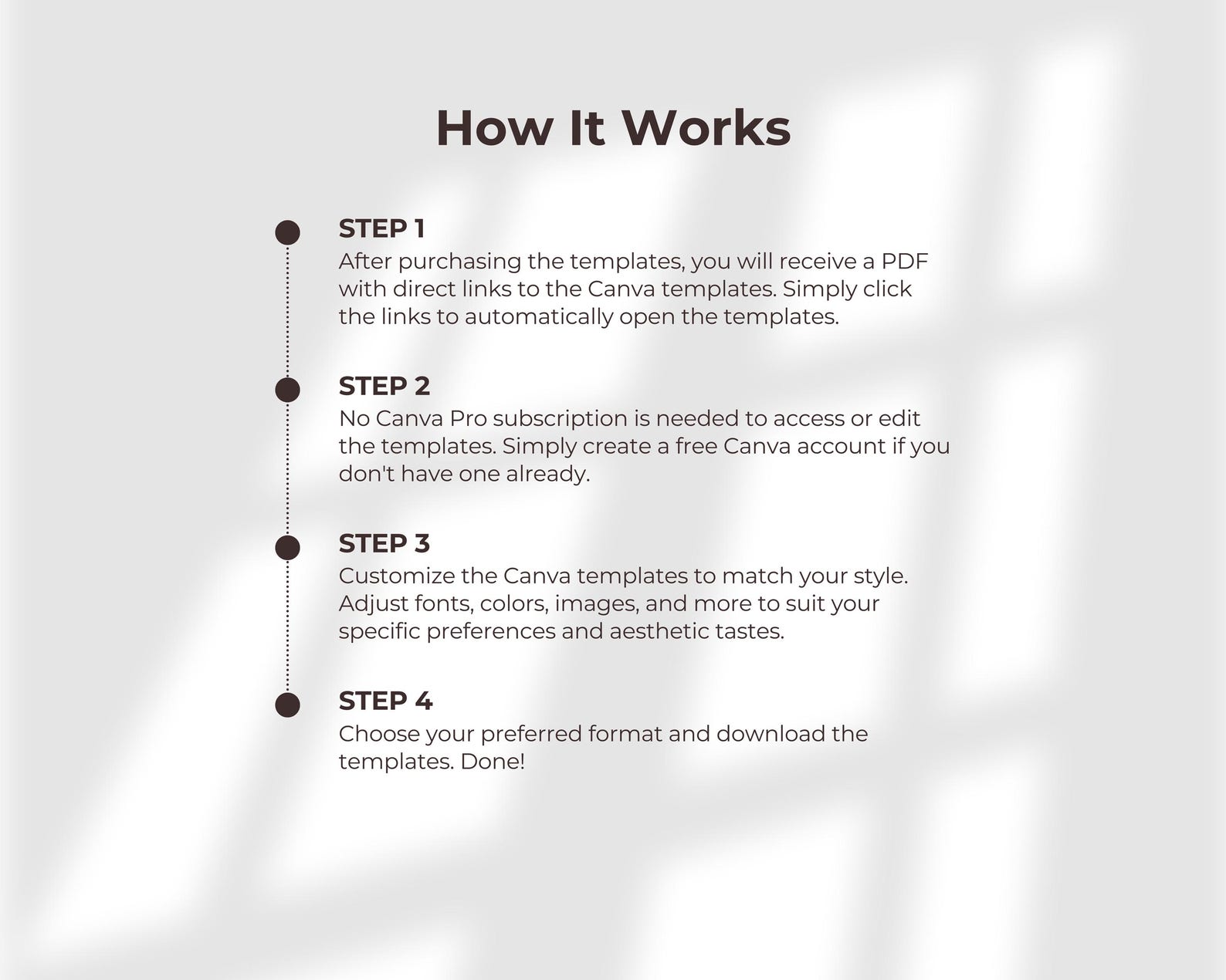 How It Works

STEP 1
After purchasing the templates, you will receive a PDF with direct links to the Canva templates. Simply click the links to automatically open the templates.

STEP 2
No Canva Pro subscription is needed to access or edit the templates. Simply create a free Canva account if you don't have one already.

STEP 3
Customize the Canva templates to match your style. Adjust fonts, colors, images, and more to suit your specific preferences and aesthetic tastes.

STEP 4
Choose your preferred format and download the templates. Done!