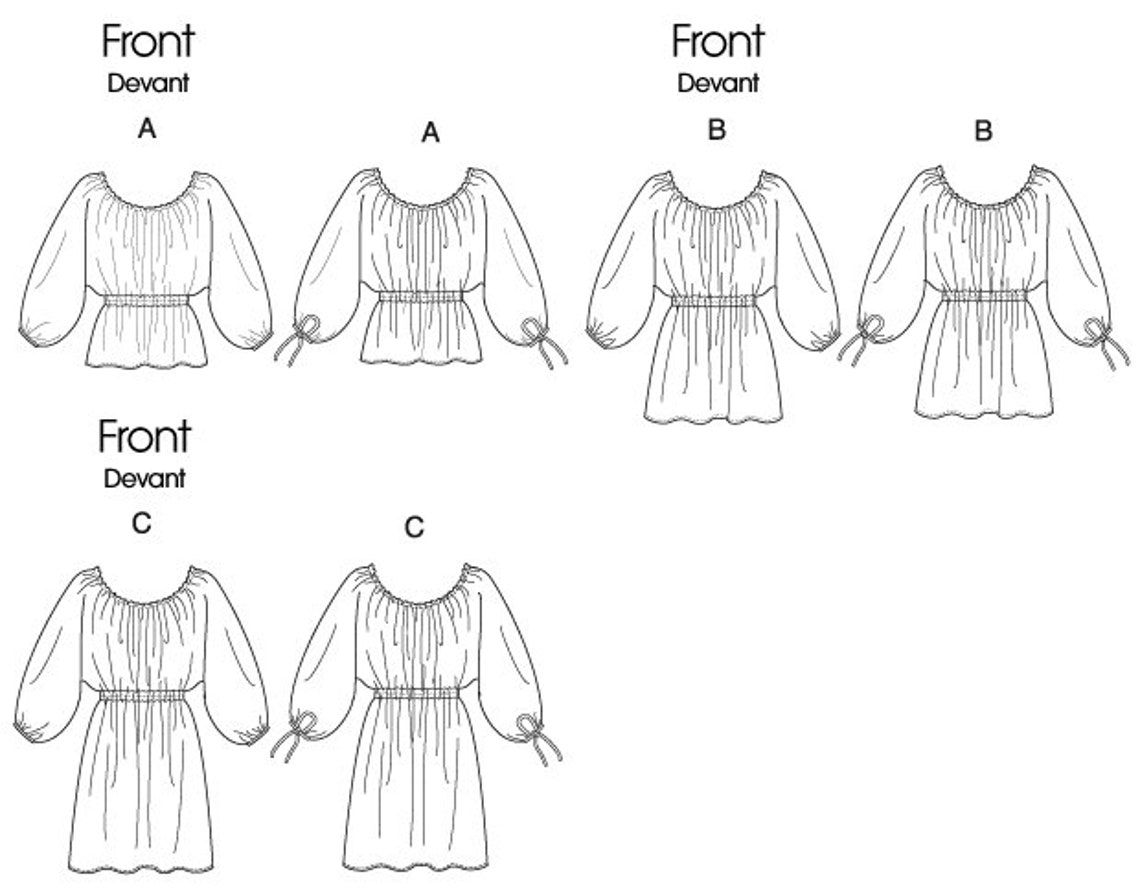 Front
Devant

A

A

Front
Devant

B

B

Front
Devant

C

C