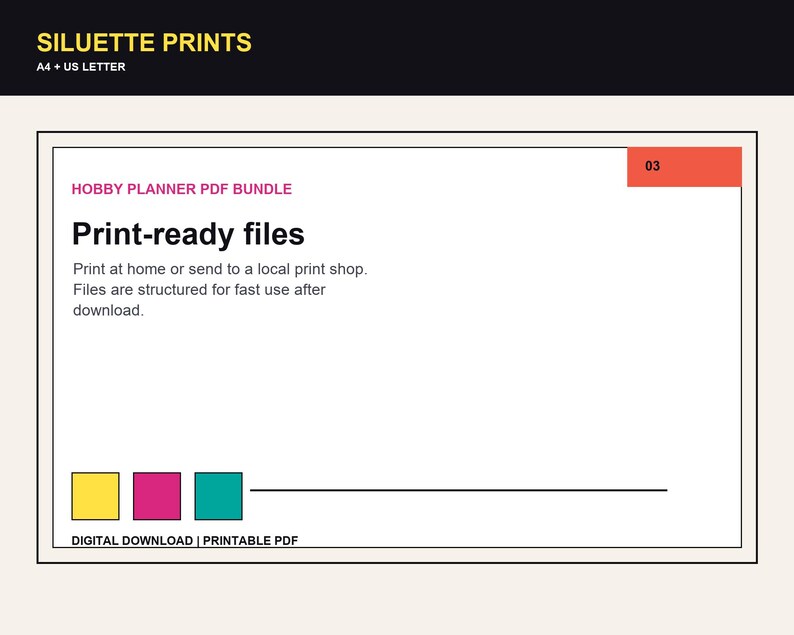 SILUETTE PRINTS
A4 + US LETTER

03

HOBBY PLANNER PDF BUNDLE

Print-ready files

Print at home or send to a local print shop. Files are structured for fast use after download.

DIGITAL DOWNLOAD | PRINTABLE PDF