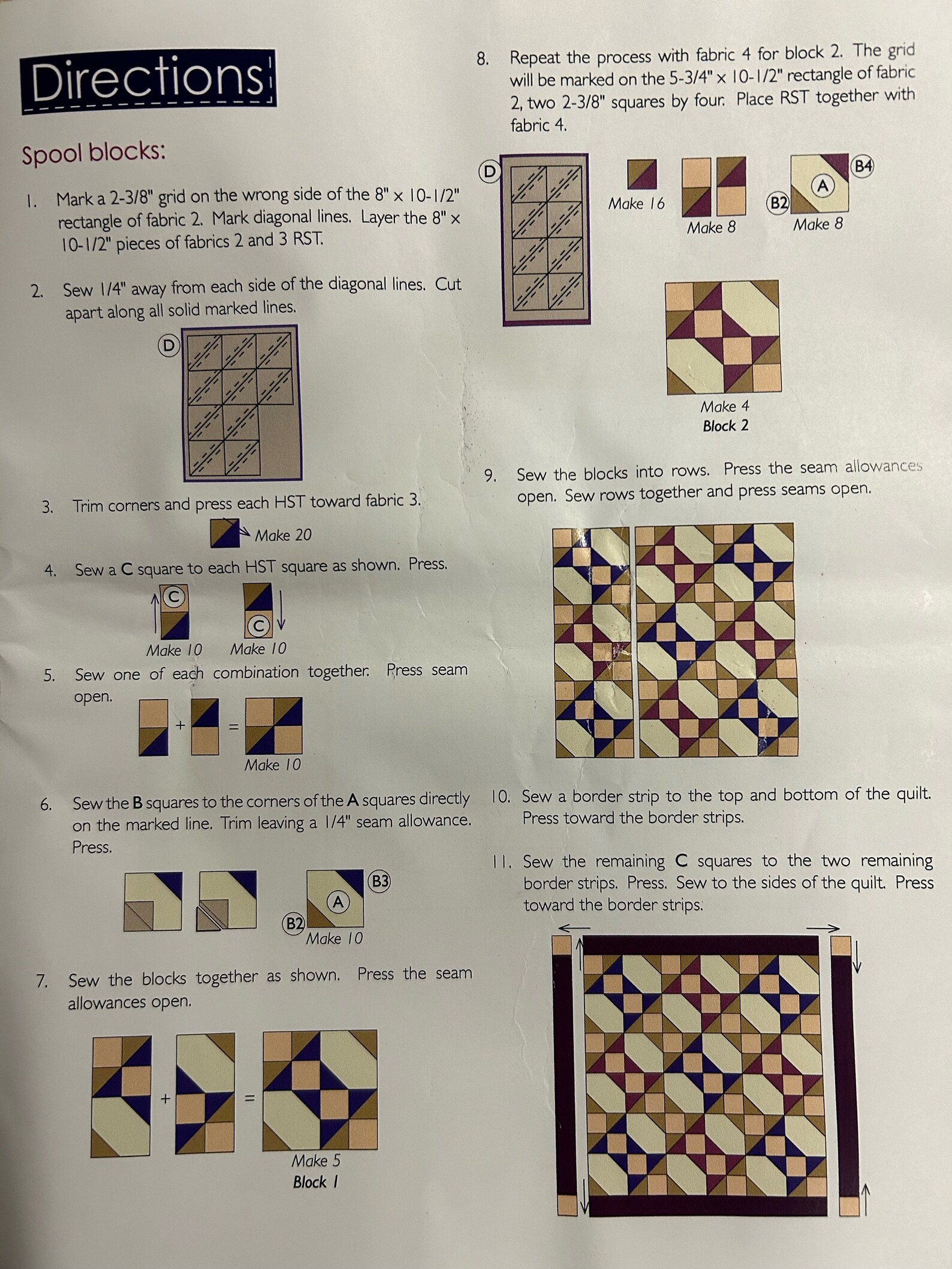 Directions

Spool blocks:

1. Mark a 2-3/8" grid on the wrong side of the 8" x 10-1/2" rectangle of fabric 2. Mark diagonal lines. Layer the 8" x 10-1/2" pieces of fabrics 2 and 3 RST.

2. Sew 1/4" away from each side of the diagonal lines. Cut apart along all solid marked lines.

D

3. Trim corners and press each HST toward fabric 3.

Make 20

4. Sew a C square to each HST square as shown. Press.

C C
Make 10 Make 10

5. Sew one of each combination together. Press seam open.

+ =
Make 10

6. Sew the B squares to the corners of the A squares directly on the marked line. Trim leaving a 1/4" seam allowance. Press.

B3 A B2
Make 10

7. Sew the blocks together as shown. Press the seam allowances open.

+ =
Make 5
Block 1

8. Repeat the process with fabric 4 for block 2. The grid will be marked on the 5-3/4" x 10-1/2" rectangle of fabric 2, two 2-3/8" squares by four. Place RST together with fabric 4.

D
Make 16 Make 8 B4 A B2 Make 8

Make 4
Block 2

9. Sew the blocks into rows. Press the seam allowances open. Sew rows together and press seams open.

10. Sew a border strip to the top and bottom of the quilt. Press toward the border strips.

11. Sew the remaining C squares to the two remaining border strips. Press. Sew to the sides of the quilt. Press toward the border strips.