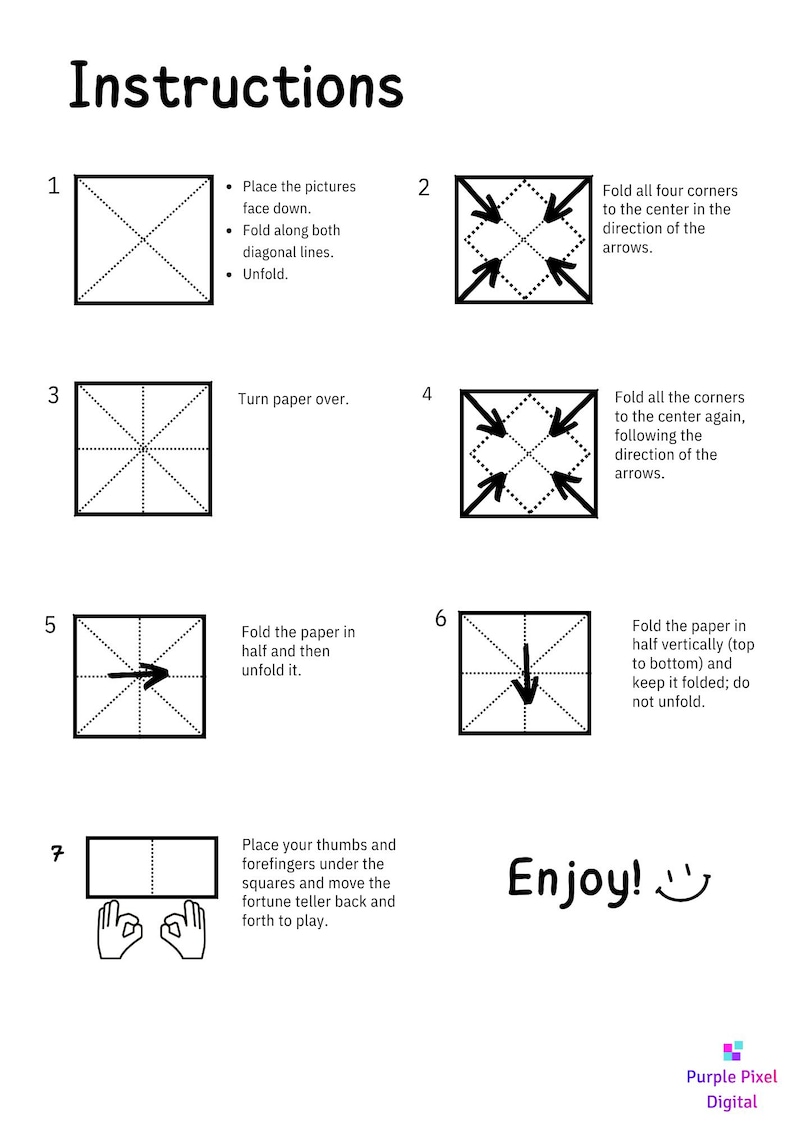 Instructions

1

- Place the pictures face down.
- Fold along both diagonal lines.
- Unfold.

2

Fold all four corners to the center in the direction of the arrows.

3

Turn paper over.

4

Fold all the corners to the center again, following the direction of the arrows.

5

Fold the paper in half and then unfold it.

6

Fold the paper in half vertically (top to bottom) and keep it folded; do not unfold.

7

Place your thumbs and forefingers under the squares and move the fortune teller back and forth to play.

Enjoy!

Purple Pixel Digital