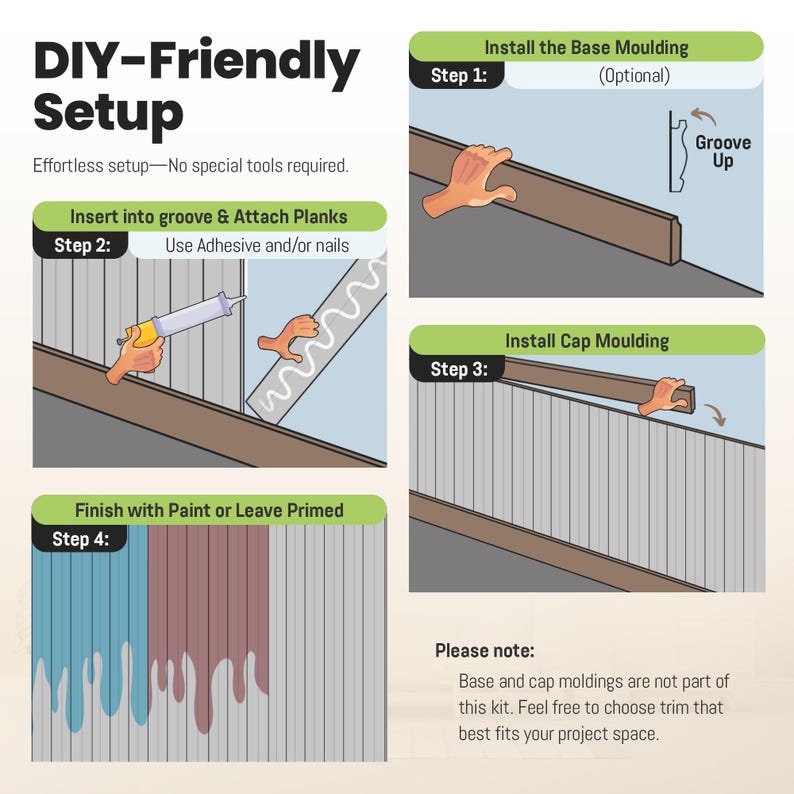 DIY-Friendly Setup

Effortless setup—No special tools required.

Install the Base Moulding
Step 1: (Optional)

Groove Up

Insert into groove & Attach Planks
Step 2: Use Adhesive and/or nails

Install Cap Moulding
Step 3:

Finish with Paint or Leave Primed
Step 4:

Please note:
Base and cap moldings are not part of this kit. Feel free to choose trim that best fits your project space.