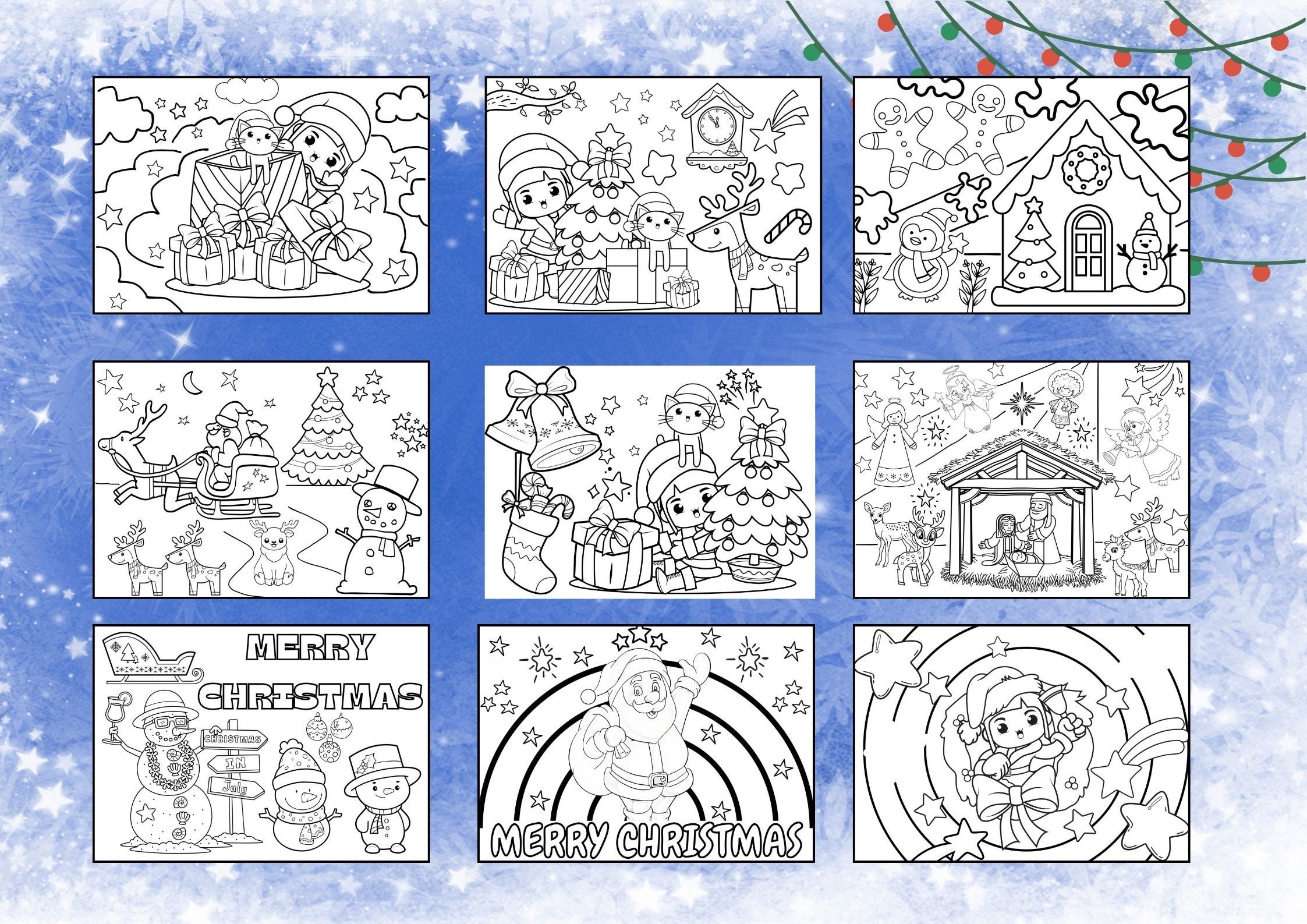 MERRY
CHRISTMAS
CHRISTMAS
IN
July

MERRY CHRISTMAS