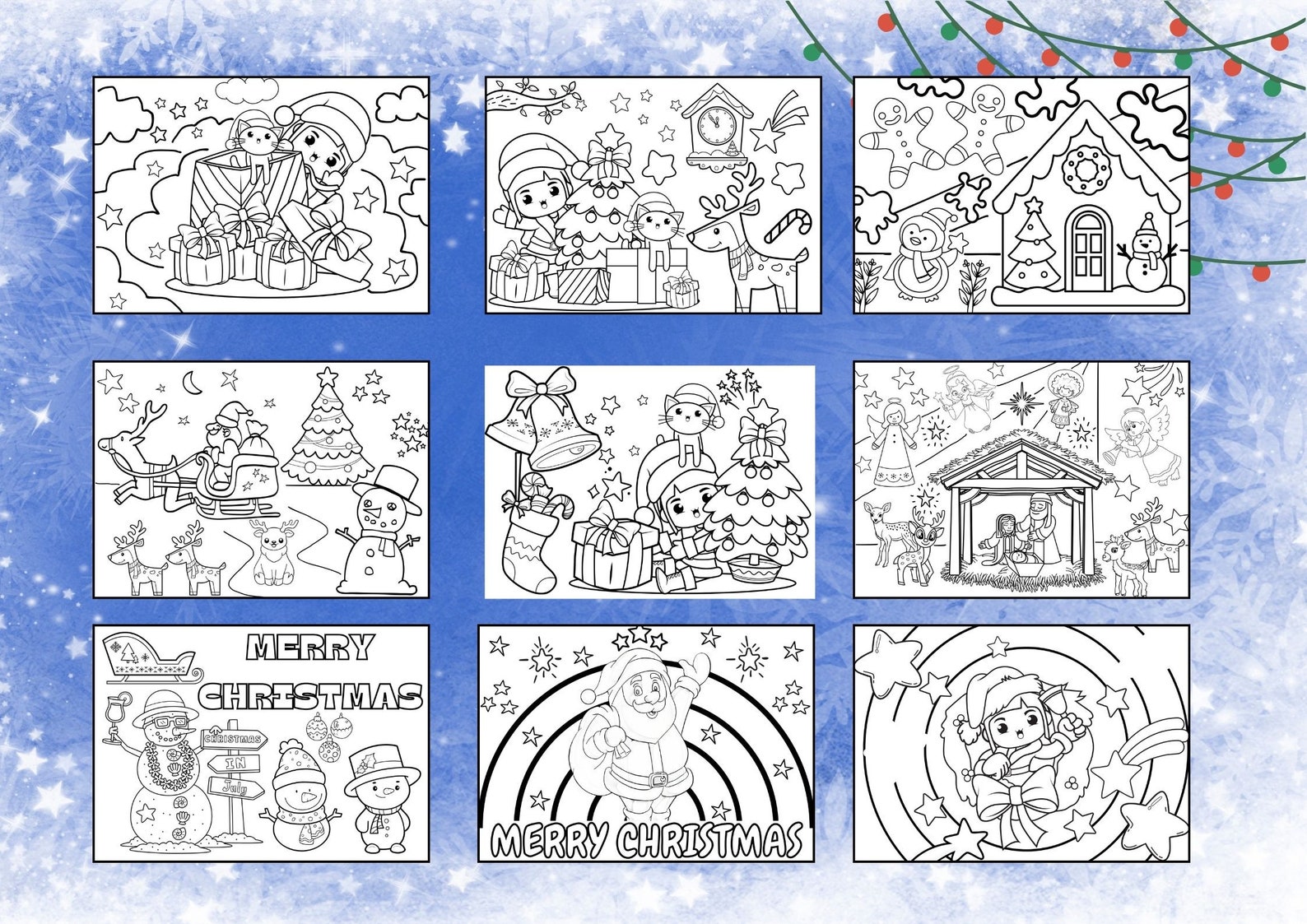 MERRY
CHRISTMAS

CHRISTMAS
IN
July

MERRY CHRISTMAS