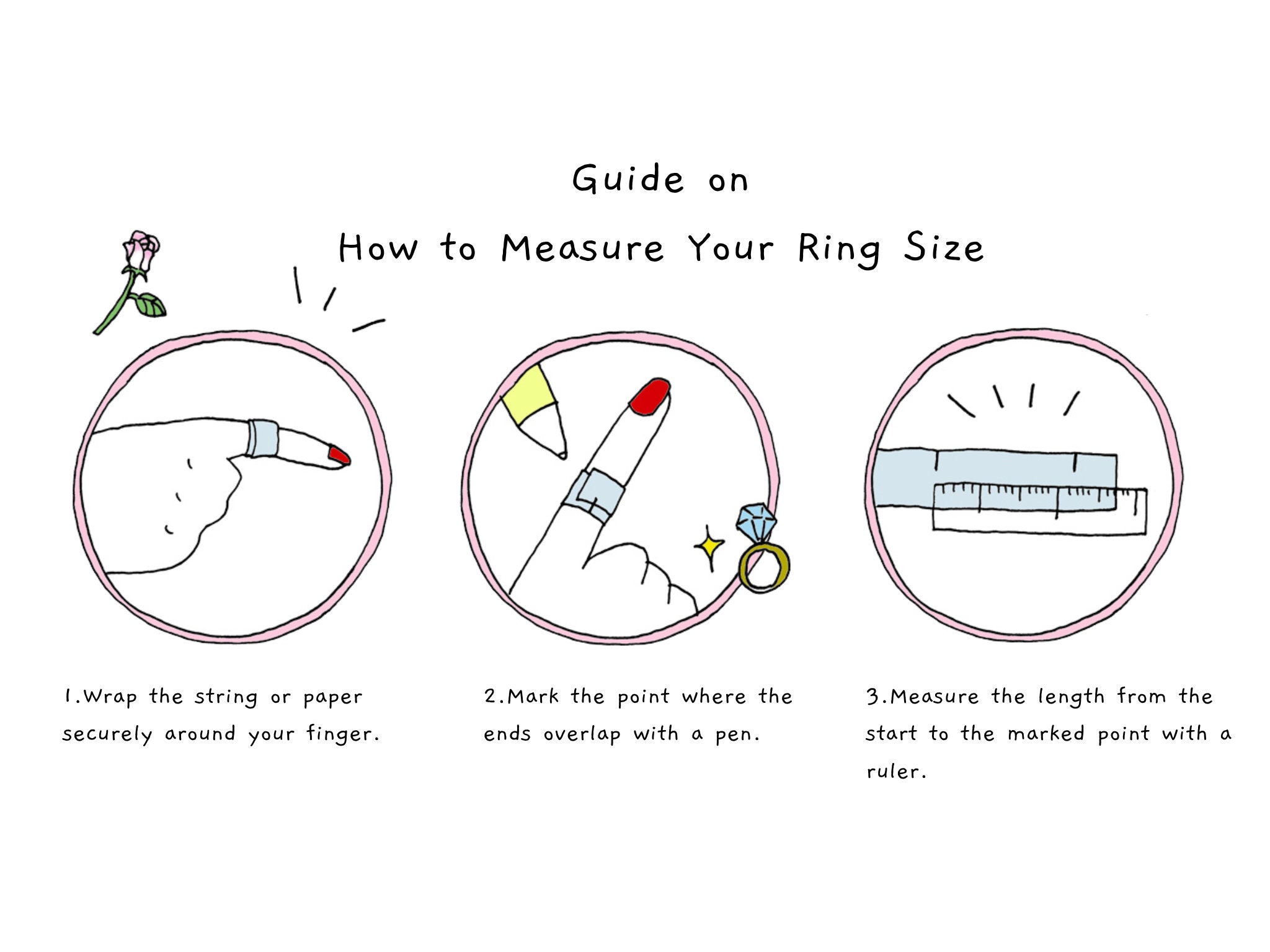 Guide on

How to Measure Your Ring Size

1.Wrap the string or paper securely around your finger.

2.Mark the point where the ends overlap with a pen.

3.Measure the length from the start to the marked point with a ruler.