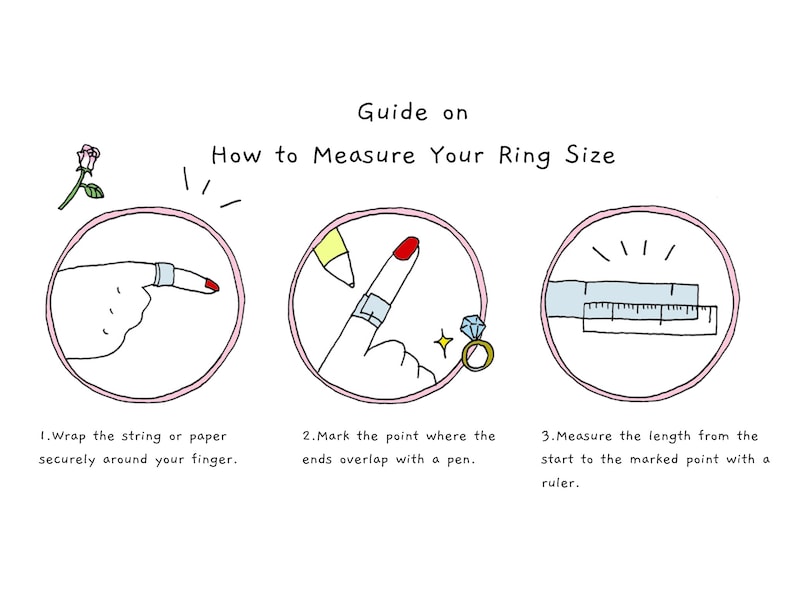 Guide on
How to Measure Your Ring Size

1.Wrap the string or paper securely around your finger.

2.Mark the point where the ends overlap with a pen.

3.Measure the length from the start to the marked point with a ruler.