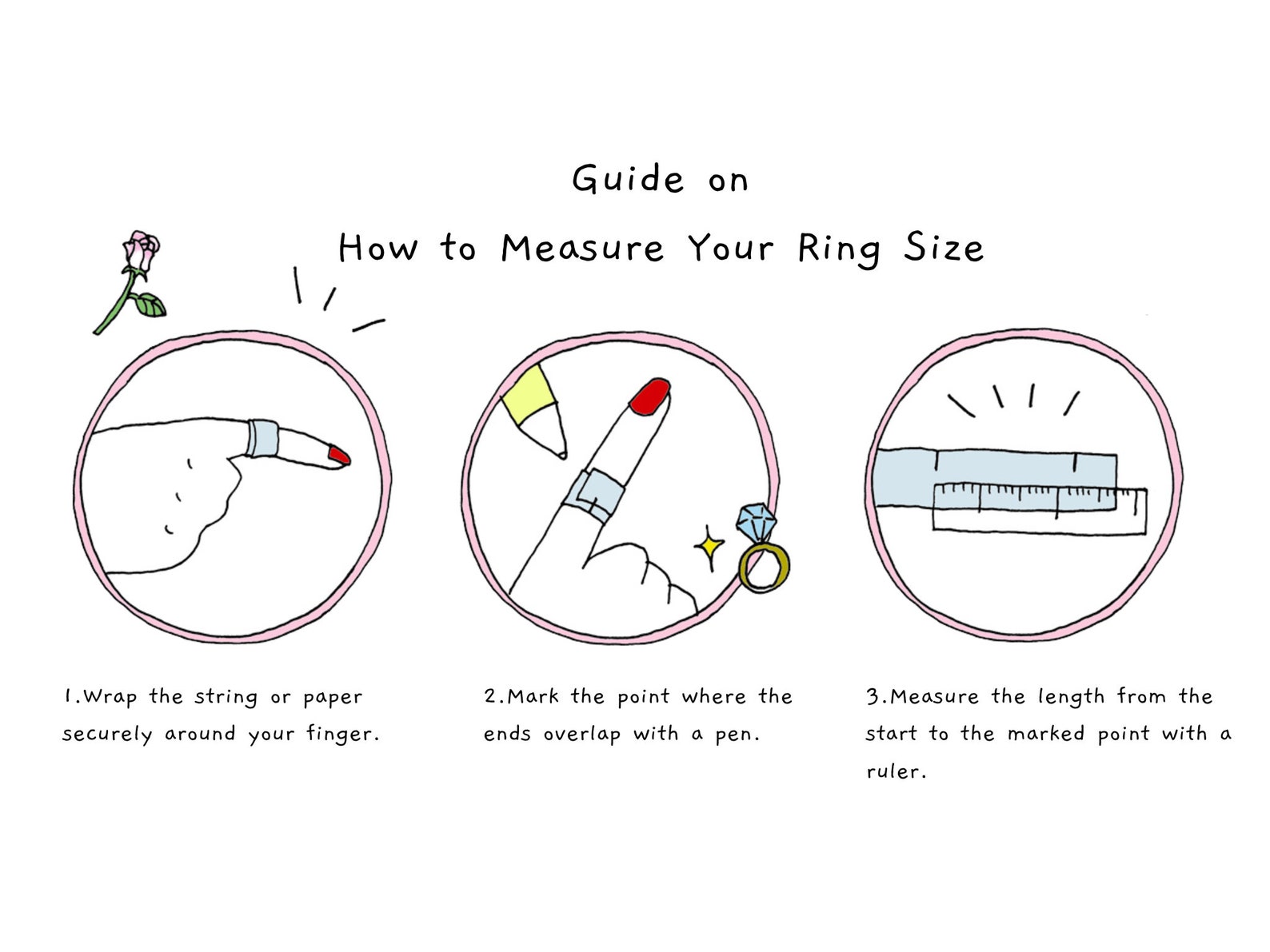 Guide on
How to Measure Your Ring Size

1.Wrap the string or paper securely around your finger.

2.Mark the point where the ends overlap with a pen.

3.Measure the length from the start to the marked point with a ruler.