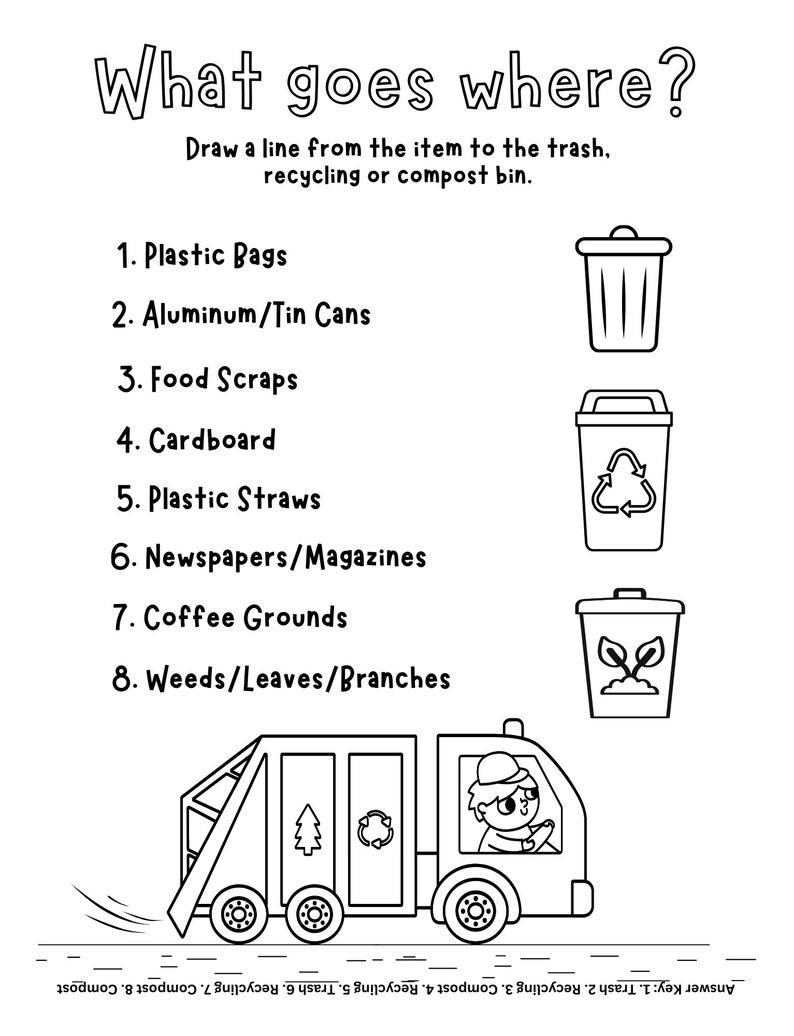 What goes where?

Draw a line from the item to the trash, recycling or compost bin.

1. Plastic Bags
2. Aluminum/Tin Cans
3. Food Scraps
4. Cardboard
5. Plastic Straws
6. Newspapers/Magazines
7. Coffee Grounds
8. Weeds/Leaves/Branches

Answer Key: 1. Trash 2. Recycling 3. Compost 4. Recycling 5. Trash 6. Recycling 7. Compost 8. Compost