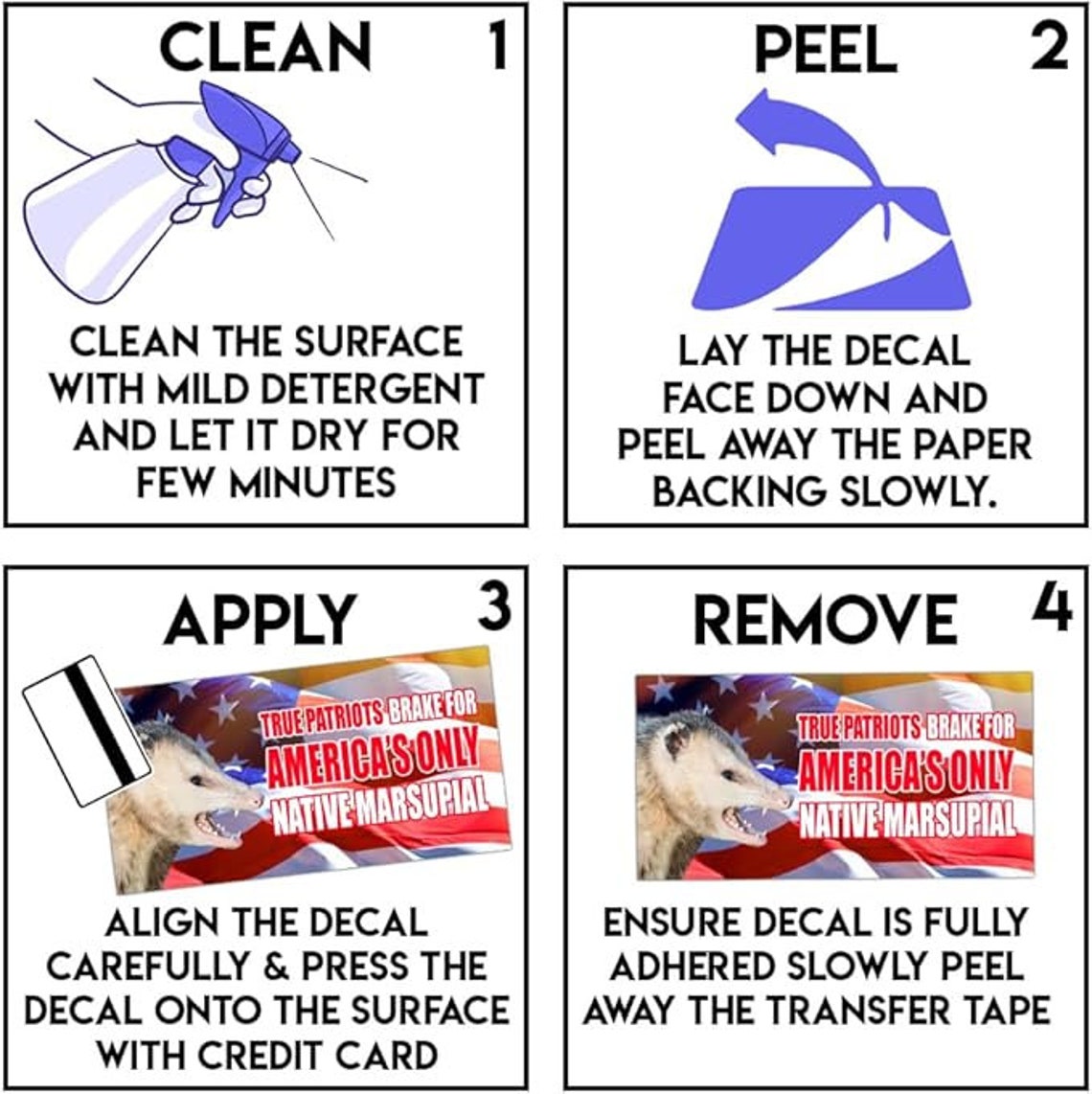 CLEAN 1

CLEAN THE SURFACE WITH MILD DETERGENT AND LET IT DRY FOR FEW MINUTES

PEEL 2

LAY THE DECAL FACE DOWN AND PEEL AWAY THE PAPER BACKING SLOWLY.

APPLY 3

TRUE PATRIOTS BRAKE FOR AMERICA'S ONLY NATIVE MARSUPIAL

ALIGN THE DECAL CAREFULLY & PRESS THE DECAL ONTO THE SURFACE WITH CREDIT CARD

REMOVE 4

TRUE PATRIOTS BRAKE FOR AMERICA'S ONLY NATIVE MARSUPIAL

ENSURE DECAL IS FULLY ADHERED SLOWLY PEEL AWAY THE TRANSFER TAPE