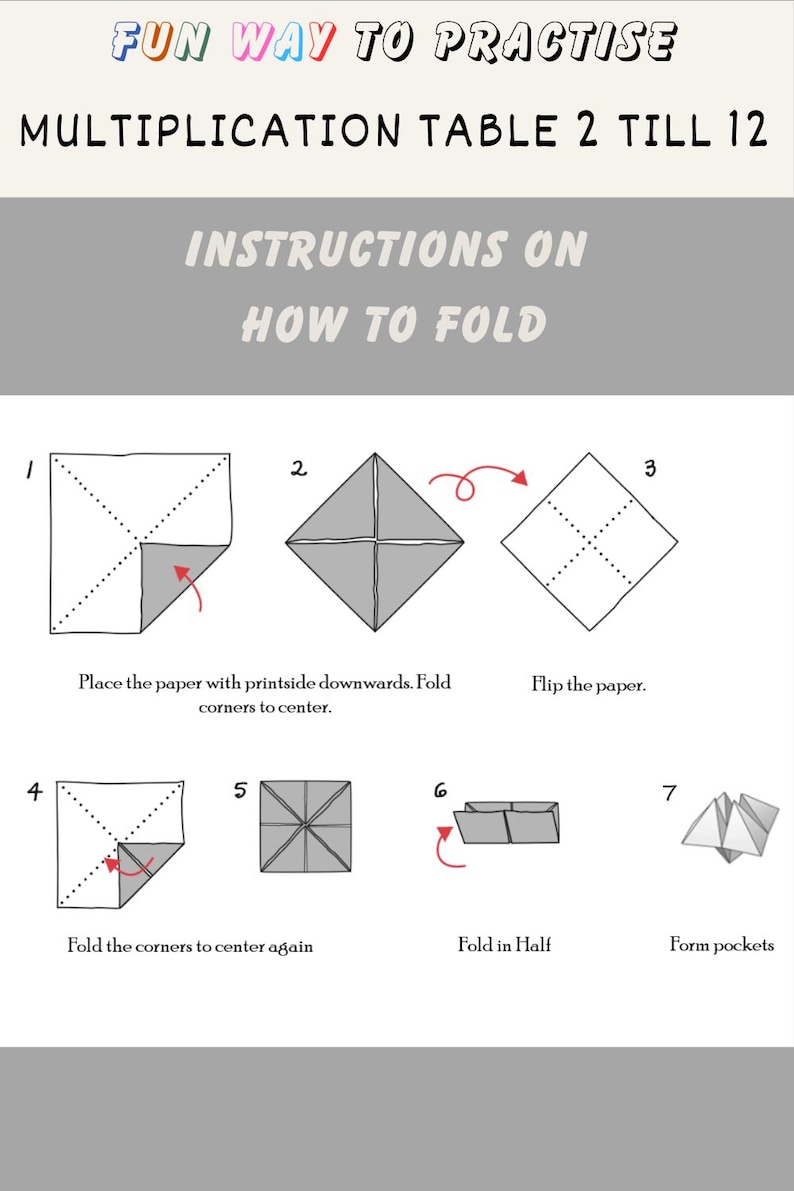 FUN WAY TO PRACTISE

MULTIPLICATION TABLE 2 TILL 12

INSTRUCTIONS ON HOW TO FOLD

1

2

3

Place the paper with printside downwards. Fold corners to center.

Flip the paper.

4

5

6

7

Fold the corners to center again

Fold in Half

Form pockets