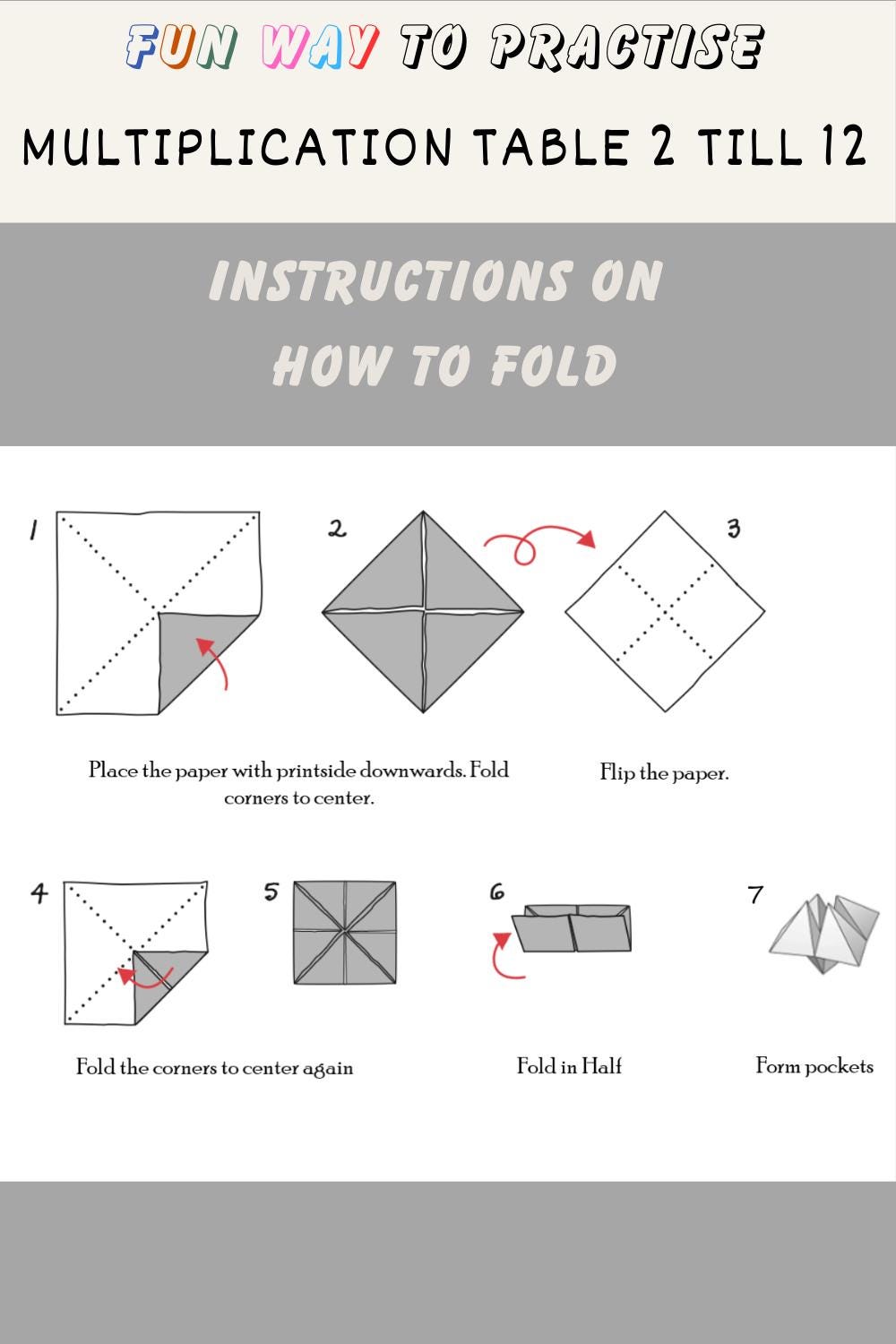 FUN WAY TO PRACTISE

MULTIPLICATION TABLE 2 TILL 12

INSTRUCTIONS ON HOW TO FOLD

1

2

3

Place the paper with printside downwards. Fold corners to center.

Flip the paper.

4

5

6

7

Fold the corners to center again

Fold in Half

Form pockets