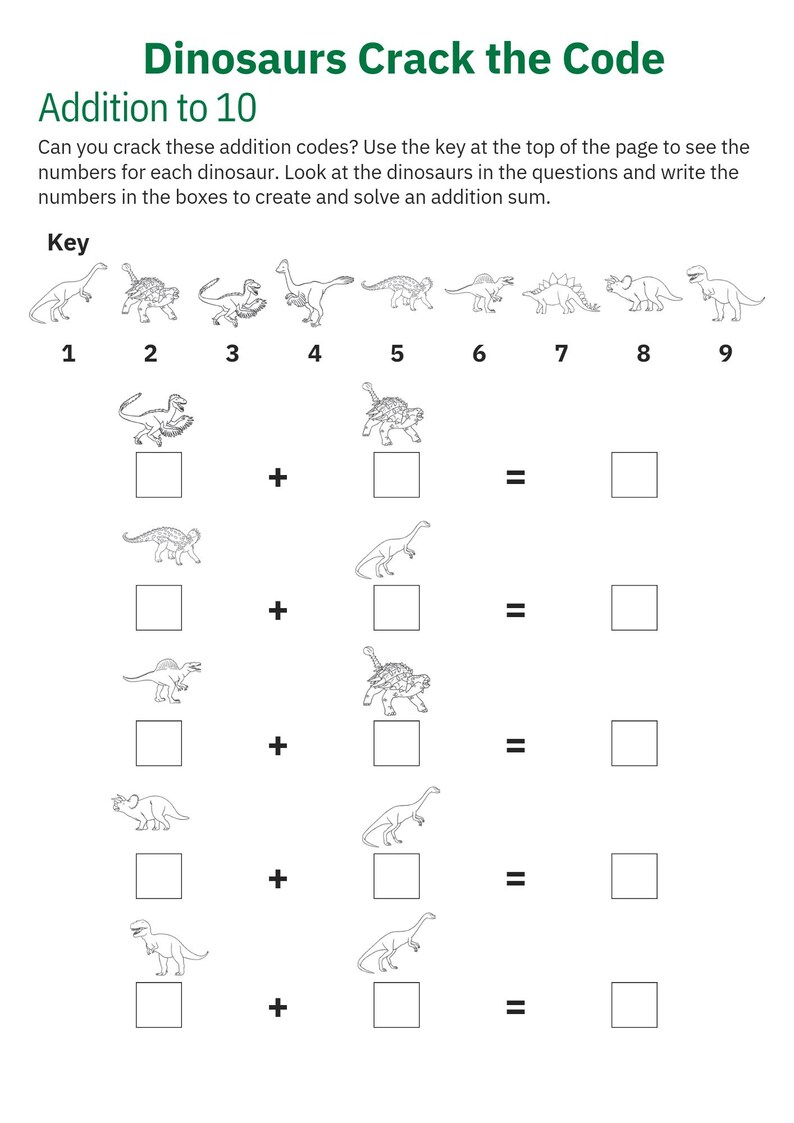 Dinosaurs Crack the Code

Addition to 10

Can you crack these addition codes? Use the key at the top of the page to see the numbers for each dinosaur. Look at the dinosaurs in the questions and write the numbers in the boxes to create and solve an addition sum.

Key

1 2 3 4 5 6 7 8 9

+ =

+ =

+ =

+ =

+ =