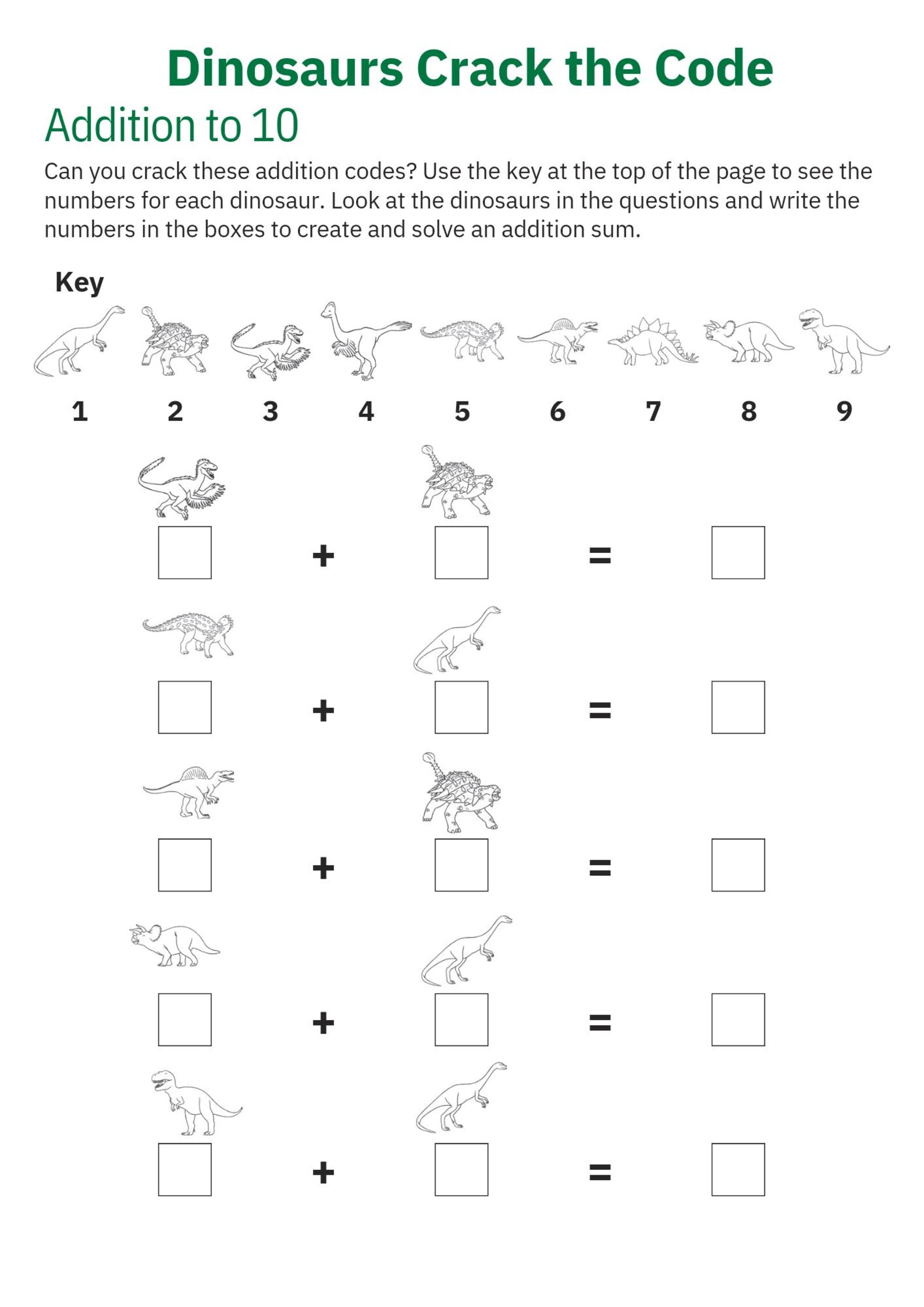 Dinosaurs Crack the Code

Addition to 10

Can you crack these addition codes? Use the key at the top of the page to see the numbers for each dinosaur. Look at the dinosaurs in the questions and write the numbers in the boxes to create and solve an addition sum.

Key

1 2 3 4 5 6 7 8 9

+ =

+ =

+ =

+ =

+ =