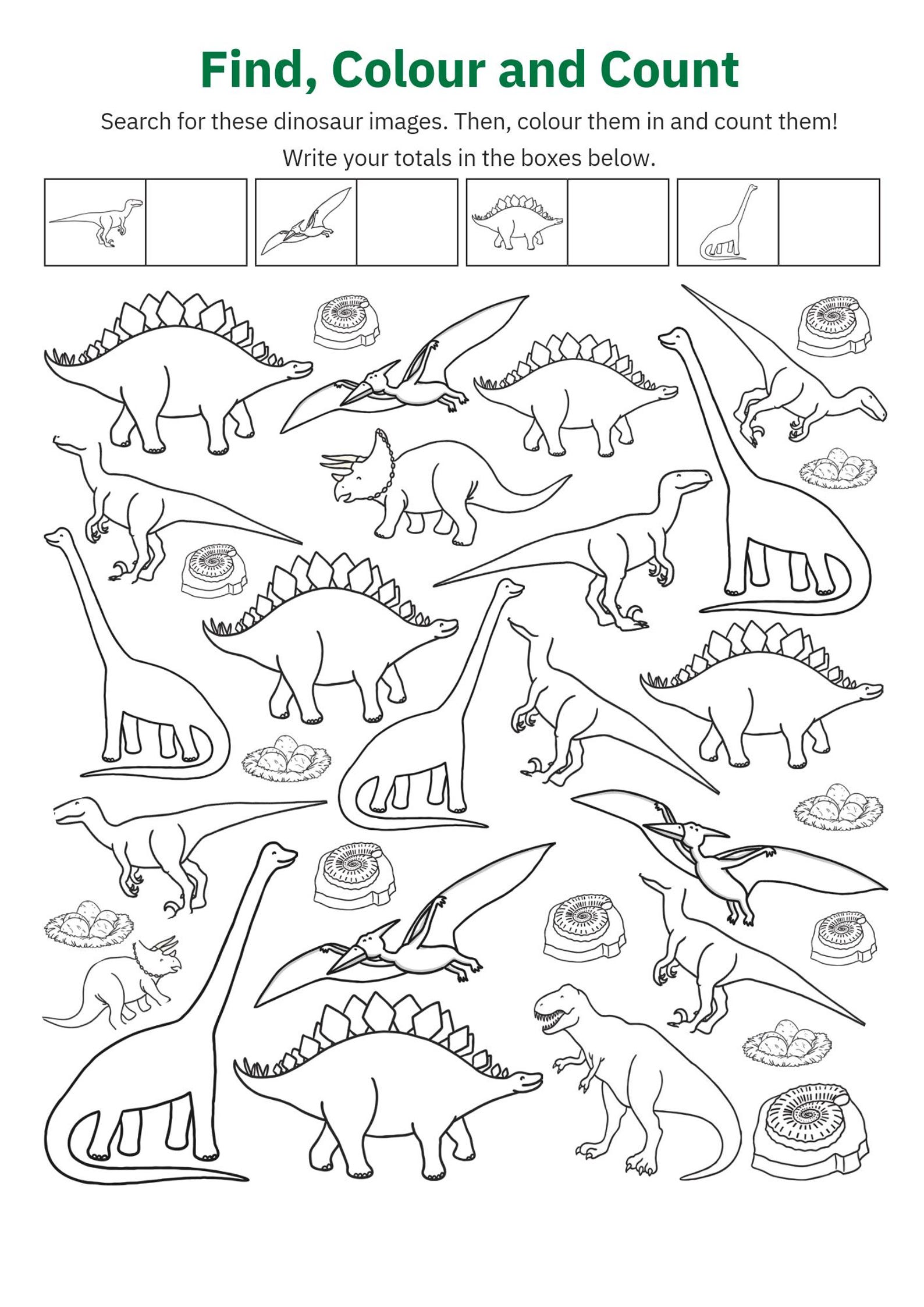 Find, Colour and Count

Search for these dinosaur images. Then, colour them in and count them!

Write your totals in the boxes below.