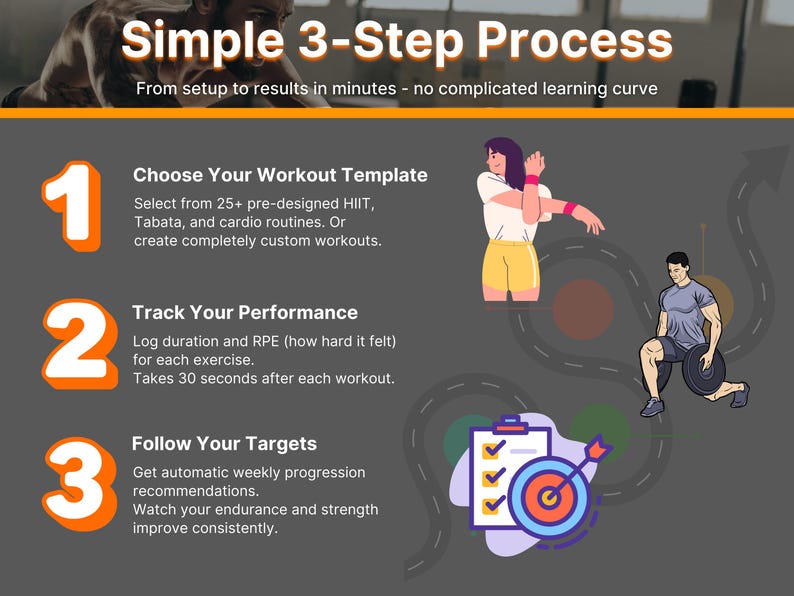 Simple 3-Step Process

From setup to results in minutes - no complicated learning curve

1

Choose Your Workout Template

Select from 25+ pre-designed HIIT, Tabata, and cardio routines. Or create completely custom workouts.

2

Track Your Performance

Log duration and RPE (how hard it felt) for each exercise.
Takes 30 seconds after each workout.

3

Follow Your Targets

Get automatic weekly progression recommendations.
Watch your endurance and strength improve consistently.