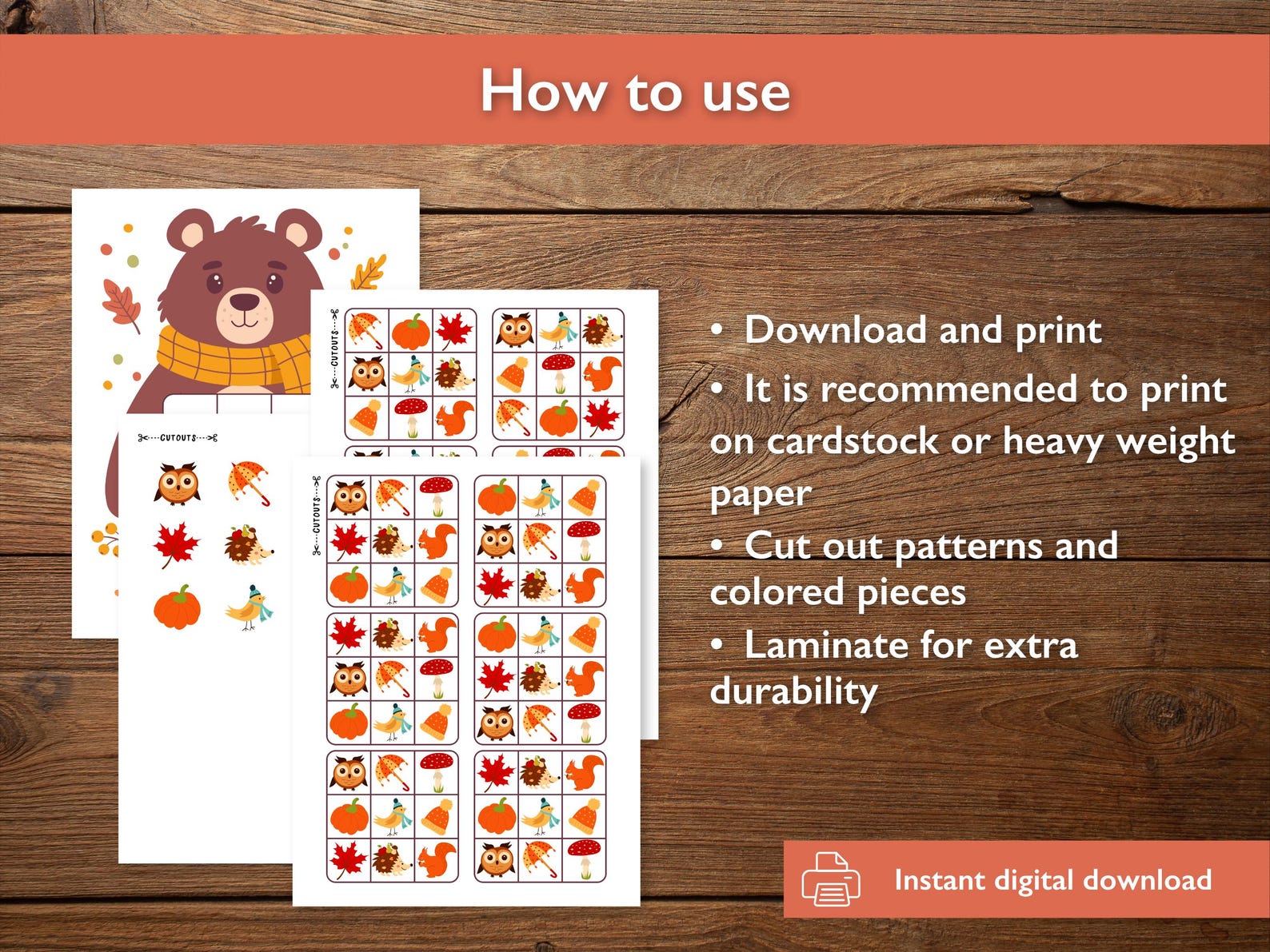 How to use

CUTOUTS

CUTOUTS

CUTOUTS

• Download and print

• It is recommended to print on cardstock or heavy weight paper

• Cut out patterns and colored pieces

• Laminate for extra durability

Instant digital download