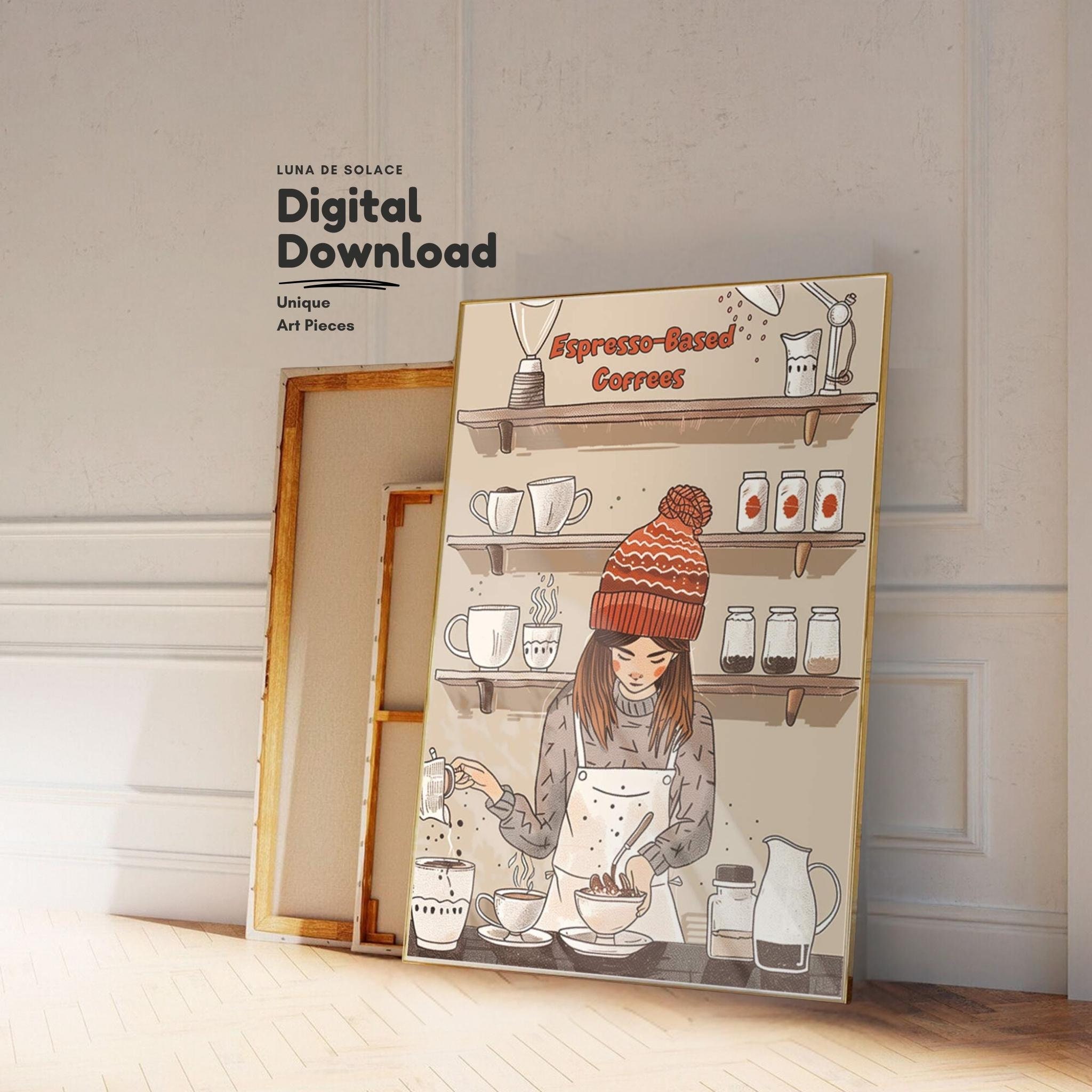 LUNA DE SOLACE

Digital Download

Unique
Art Pieces

Espresso-Based Coffees