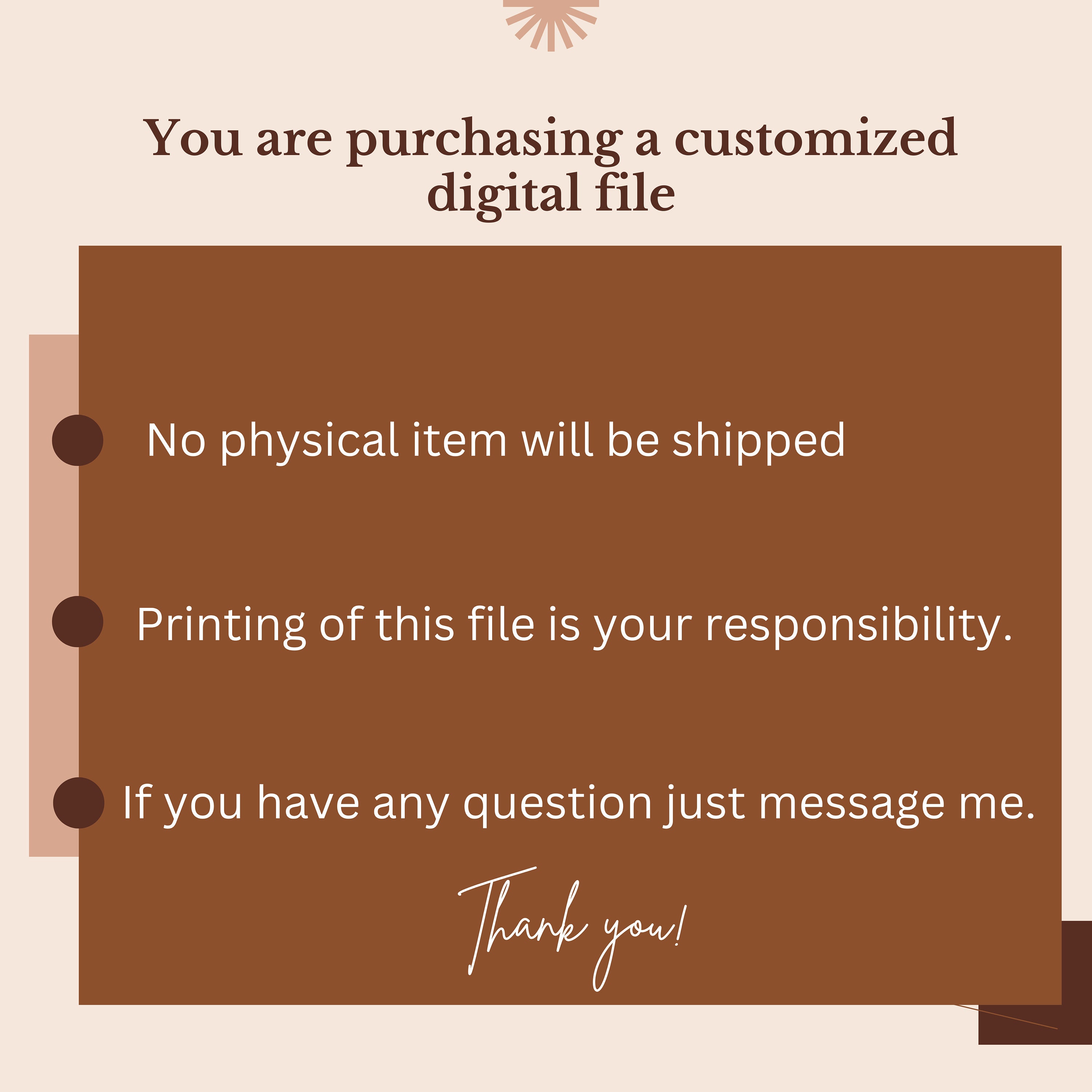 You are purchasing a customized digital file

• No physical item will be shipped

• Printing of this file is your responsibility.

• If you have any question just message me.

Thank you!