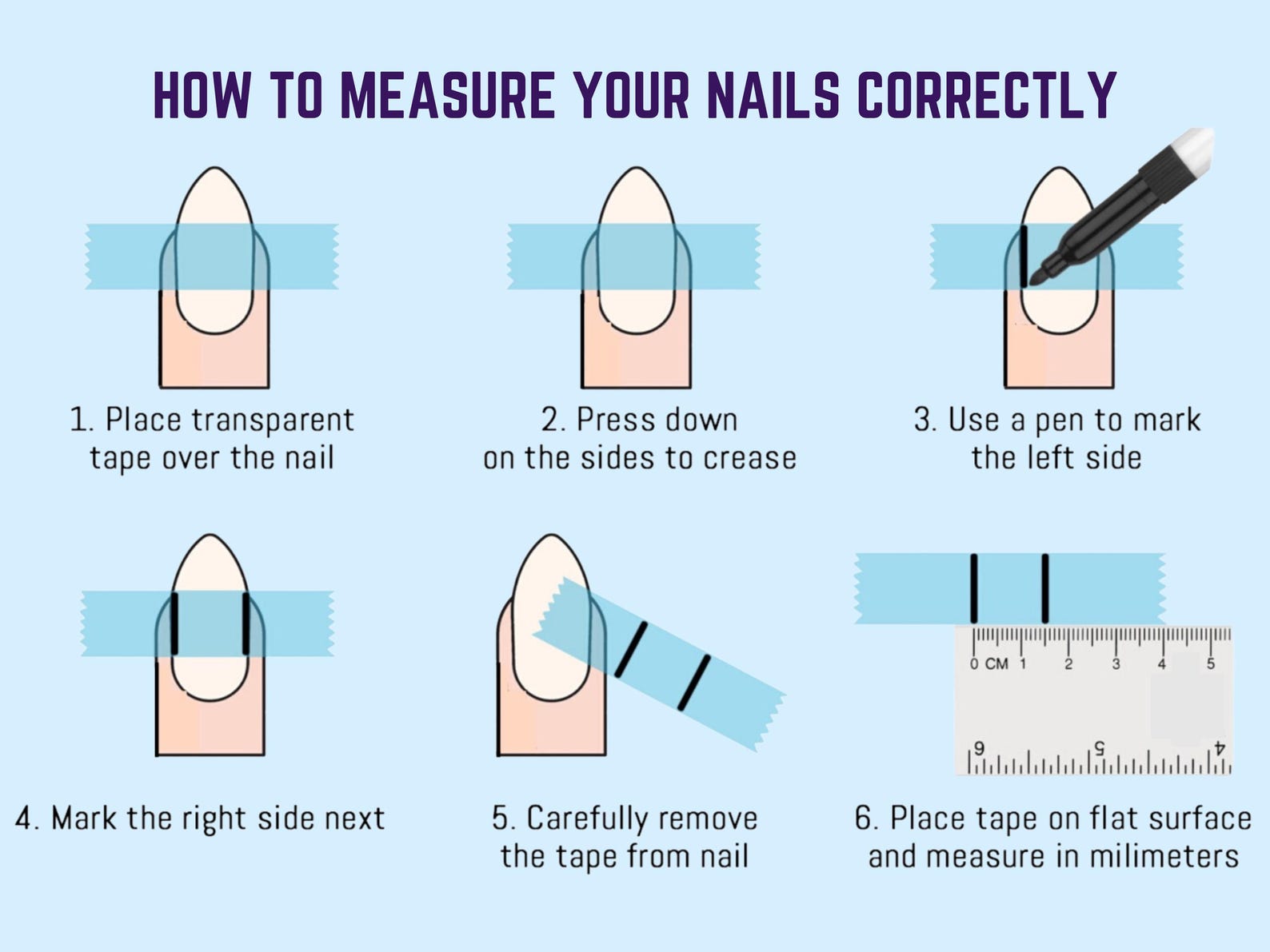 HOW TO MEASURE YOUR NAILS CORRECTLY

1. Place transparent tape over the nail

2. Press down on the sides to crease

3. Use a pen to mark the left side

4. Mark the right side next

5. Carefully remove the tape from nail

0 CM 1 2 3 4 5

6 5 4

6. Place tape on flat surface and measure in milimeters