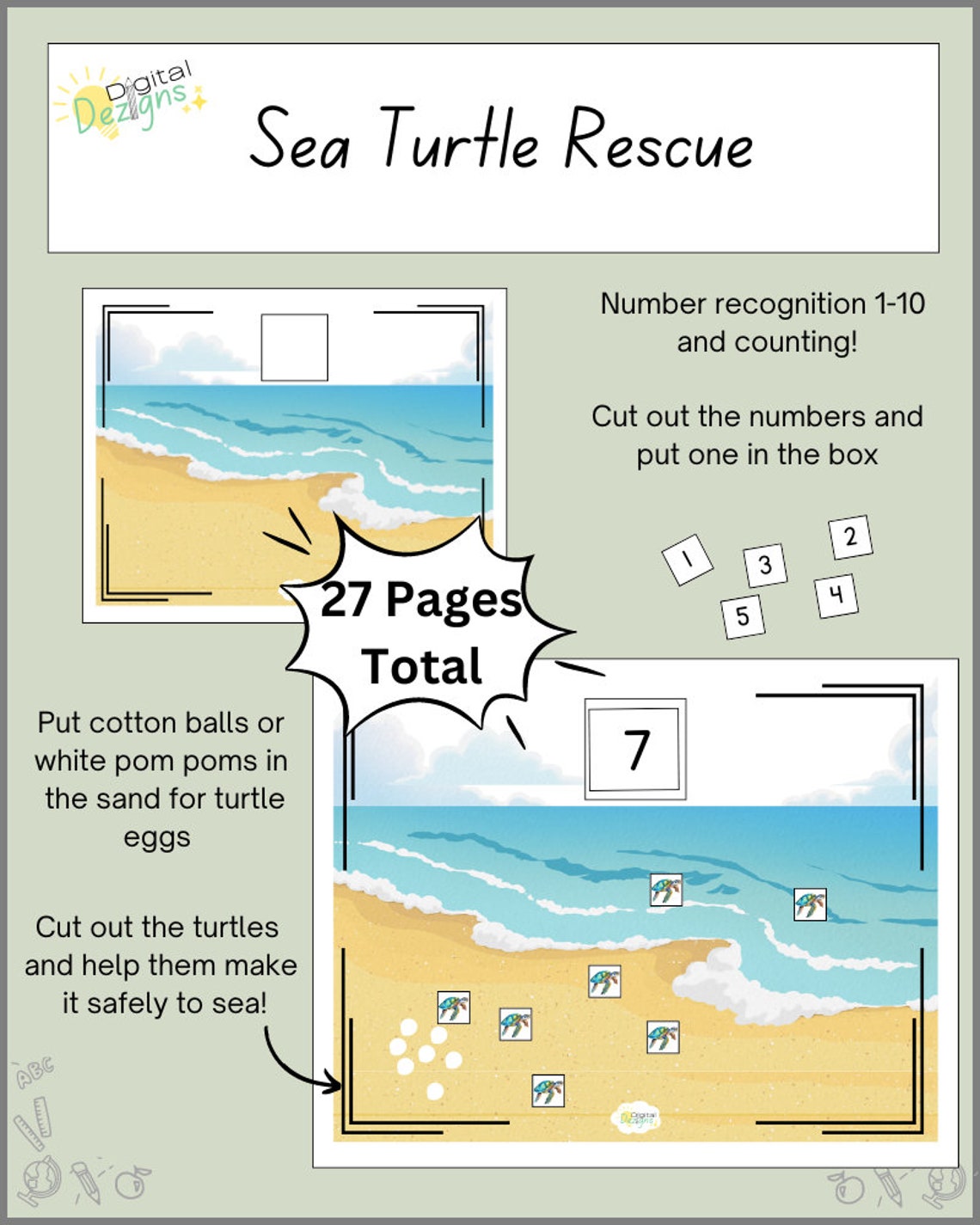 Digital Dezigns

Sea Turtle Rescue

Number recognition 1-10 and counting!

Cut out the numbers and put one in the box

1 3 2 5 4

27 Pages Total

7

Put cotton balls or white pom poms in the sand for turtle eggs

Cut out the turtles and help them make it safely to sea!

Digital Dezigns

ABC