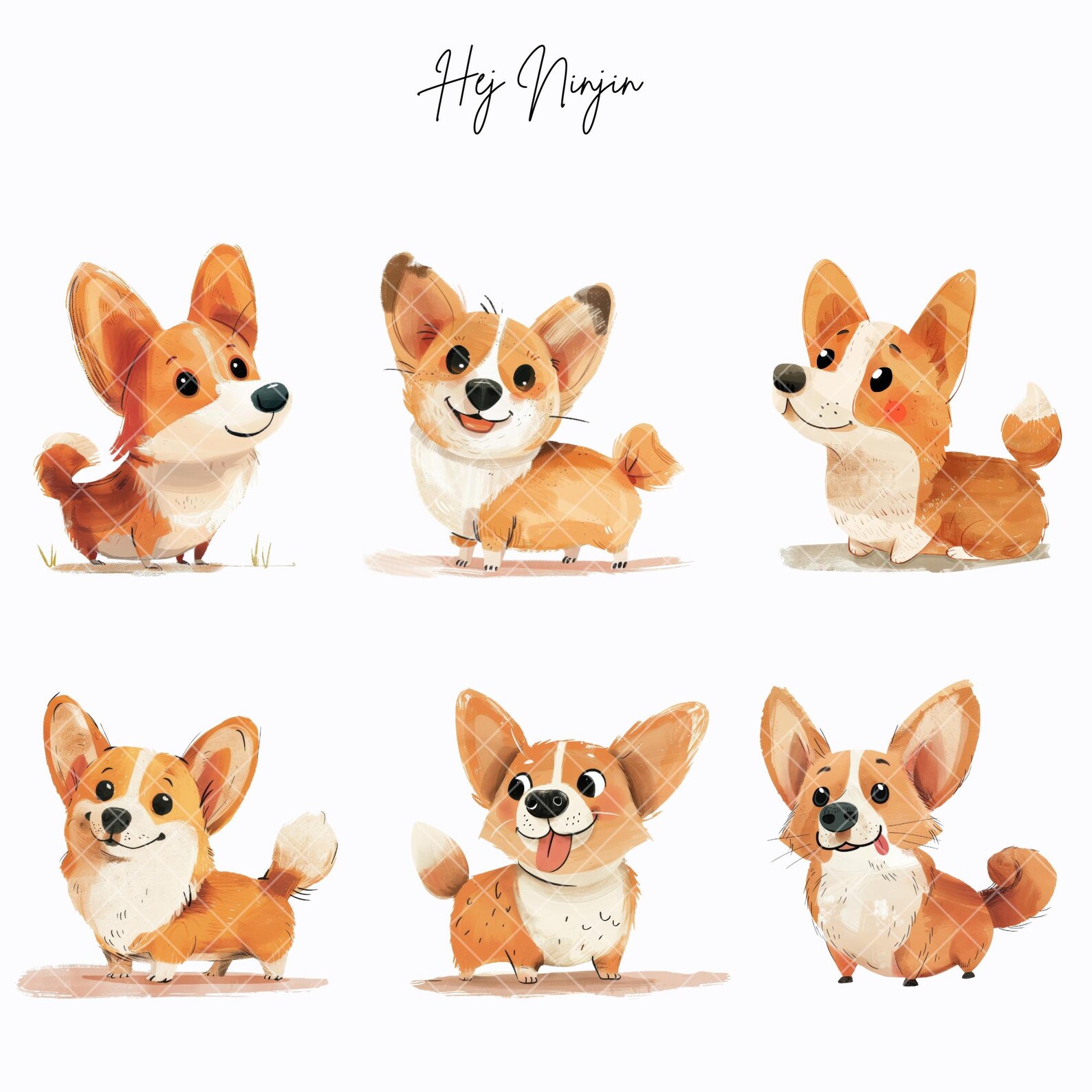 Hej Ninjin