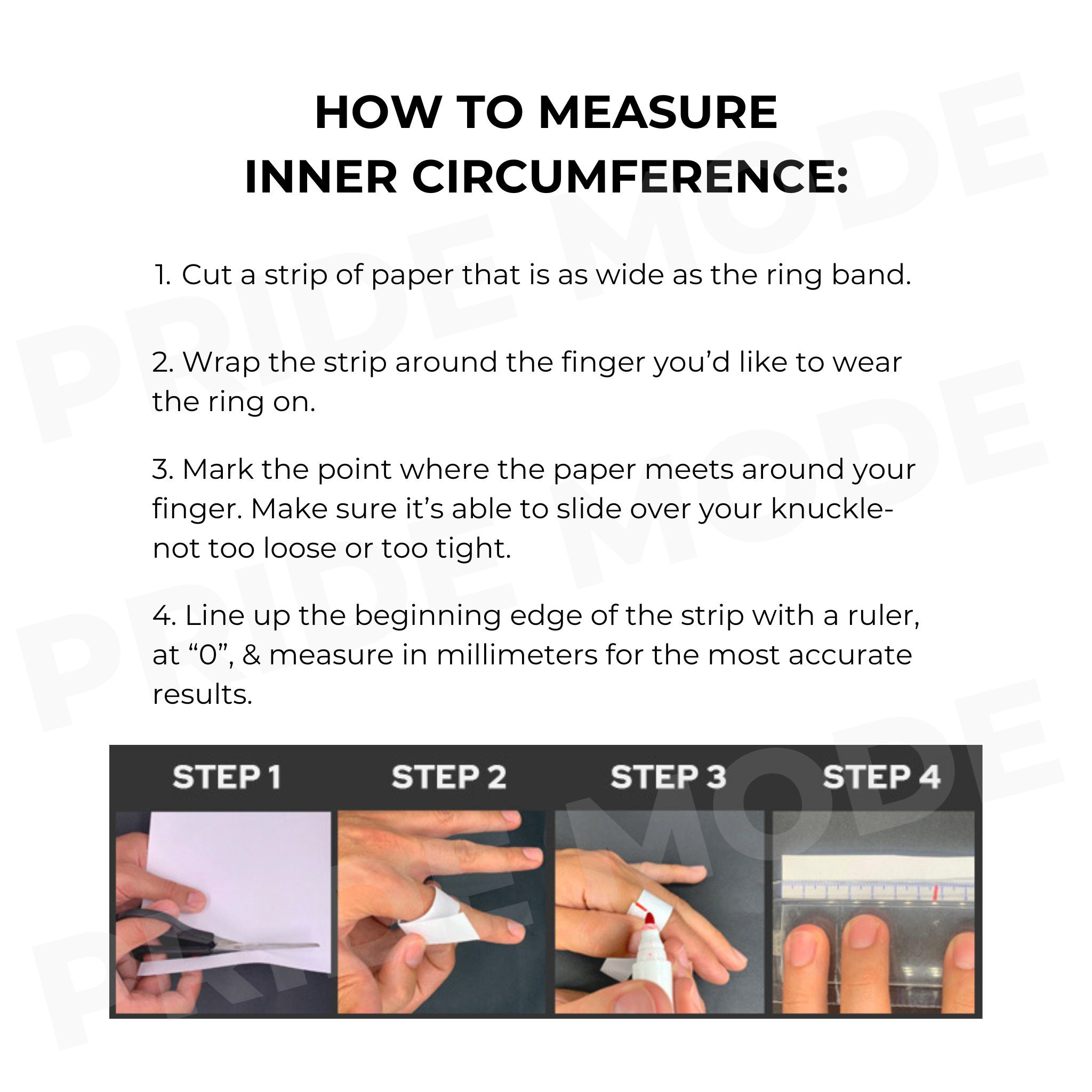 HOW TO MEASURE
INNER CIRCUMFERENCE:

1. Cut a strip of paper that is as wide as the ring band.

2. Wrap the strip around the finger you'd like to wear the ring on.

3. Mark the point where the paper meets around your finger. Make sure it's able to slide over your knuckle- not too loose or too tight.

4. Line up the beginning edge of the strip with a ruler, at "0", & measure in millimeters for the most accurate results.

STEP 1 STEP 2 STEP 3 STEP 4

PRIDE MODE
PRIDE MODE
PRIDE MODE