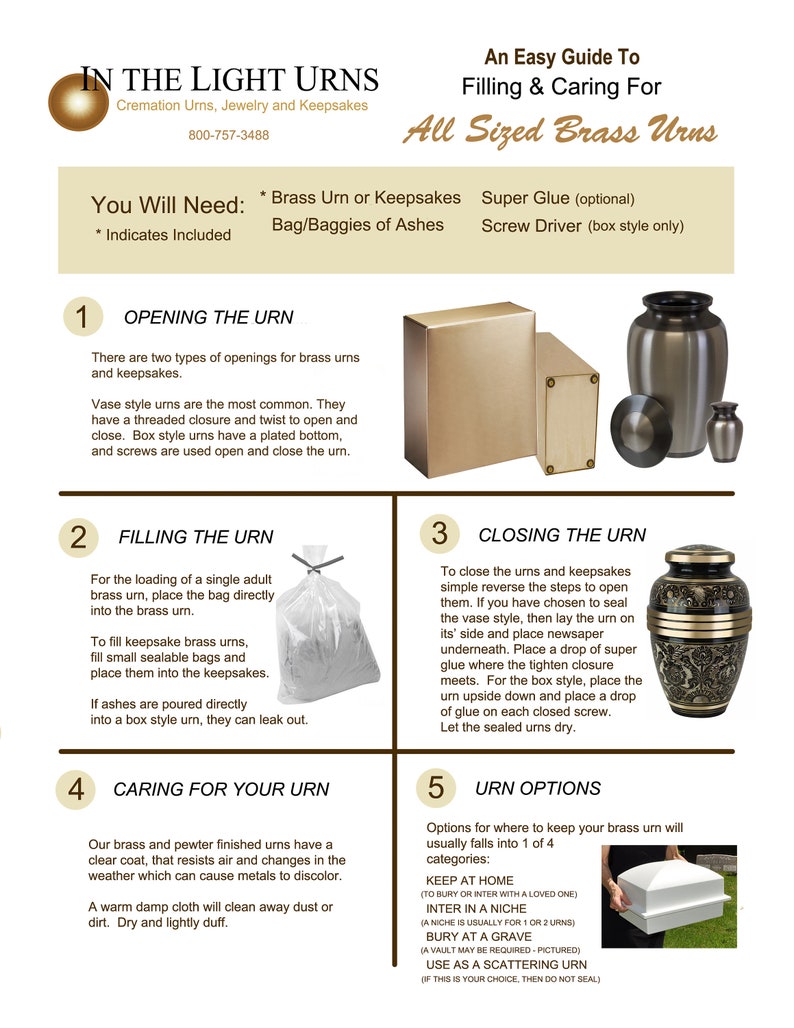 IN THE LIGHT URNS
Cremation Urns, Jewelry and Keepsakes
800-757-3488

An Easy Guide To
Filling & Caring For
All Sized Brass Urns

You Will Need:
* Indicates Included
* Brass Urn or Keepsakes
Bag/Baggies of Ashes
Super Glue (optional)
Screw Driver (box style only)

1 OPENING THE URN

There are two types of openings for brass urns and keepsakes.

Vase style urns are the most common. They have a threaded closure and twist to open and close. Box style urns have a plated bottom, and screws are used open and close the urn.

2 FILLING THE URN

For the loading of a single adult brass urn, place the bag directly into the brass urn.

To fill keepsake brass urns, fill small sealable bags and place them into the keepsakes.

If ashes are poured directly into a box style urn, they can leak out.

3 CLOSING THE URN

To close the urns and keepsakes simple reverse the steps to open them. If you have chosen to seal the vase style, then lay the urn on its' side and place newsaper underneath. Place a drop of super glue where the tighten closure meets. For the box style, place the urn upside down and place a drop of glue on each closed screw. Let the sealed urns dry.

4 CARING FOR YOUR URN

Our brass and pewter finished urns have a clear coat, that resists air and changes in the weather which can cause metals to discolor.

A warm damp cloth will clean away dust or dirt. Dry and lightly duff.

5 URN OPTIONS

Options for where to keep your brass urn will usually falls into 1 of 4 categories:

KEEP AT HOME
(TO BURY OR INTER WITH A LOVED ONE)
INTER IN A NICHE
(A NICHE IS USUALLY FOR 1 OR 2 URNS)
BURY AT A GRAVE
(A VAULT MAY BE REQUIRED - PICTURED)
USE AS A SCATTERING URN
(IF THIS IS YOUR CHOICE, THEN DO NOT SEAL)