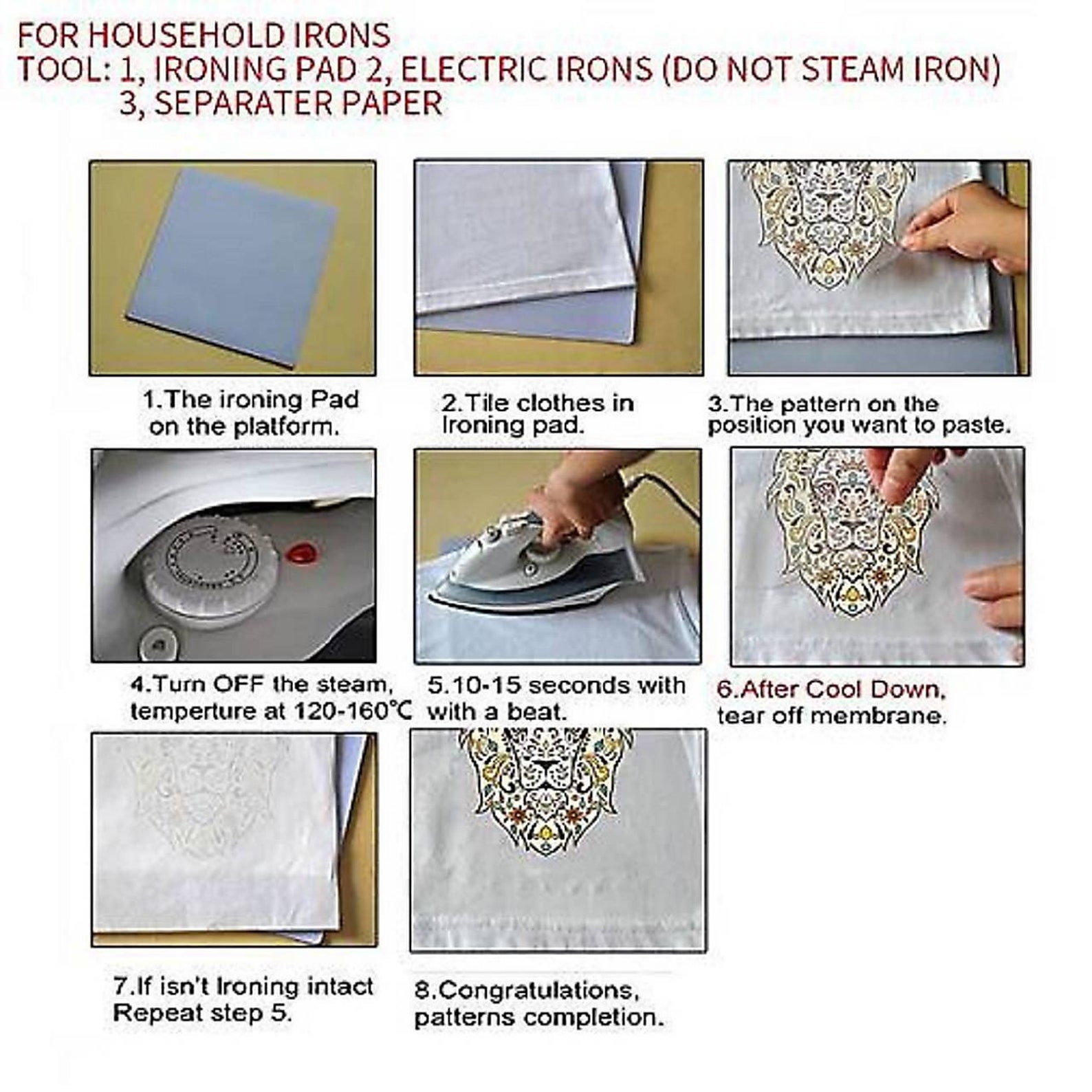 FOR HOUSEHOLD IRONS
TOOL: 1, IRONING PAD 2, ELECTRIC IRONS (DO NOT STEAM IRON)
3, SEPARATER PAPER

1.The ironing Pad on the platform.

2.Tile clothes in Ironing pad.

3.The pattern on the position you want to paste.

4.Turn OFF the steam, temperture at 120-160℃

5.10-15 seconds with with a beat.

6.After Cool Down, tear off membrane.

7.If isn't Ironing intact Repeat step 5.

8.Congratulations, patterns completion.