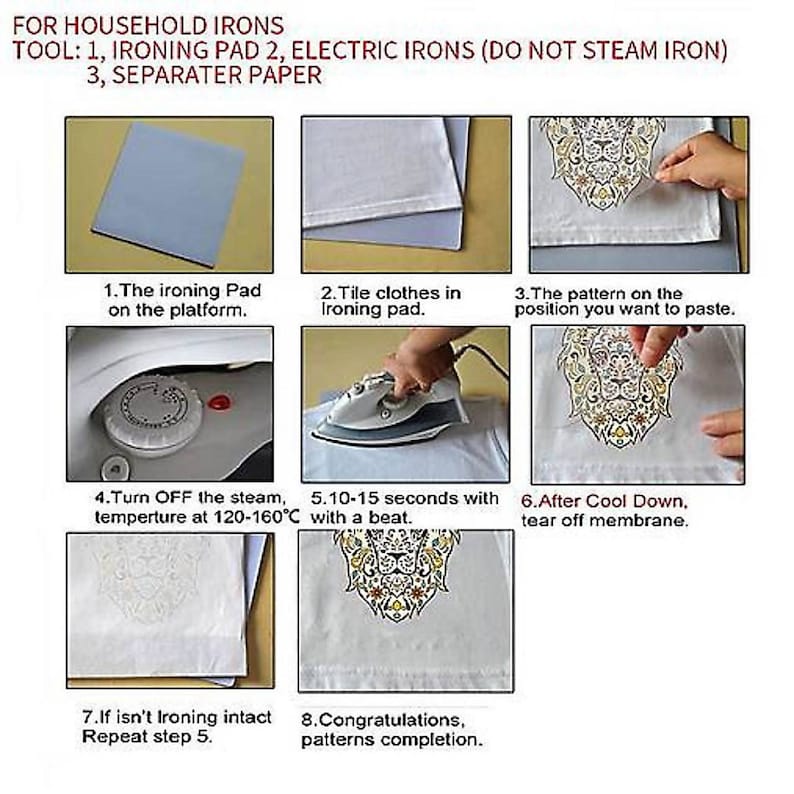 FOR HOUSEHOLD IRONS
TOOL: 1, IRONING PAD 2, ELECTRIC IRONS (DO NOT STEAM IRON)
3, SEPARATER PAPER

1.The ironing Pad on the platform.

2.Tile clothes in Ironing pad.

3.The pattern on the position you want to paste.

4.Turn OFF the steam, temperture at 120-160℃

5.10-15 seconds with with a beat.

6.After Cool Down, tear off membrane.

7.If isn't Ironing intact Repeat step 5.

8.Congratulations, patterns completion.