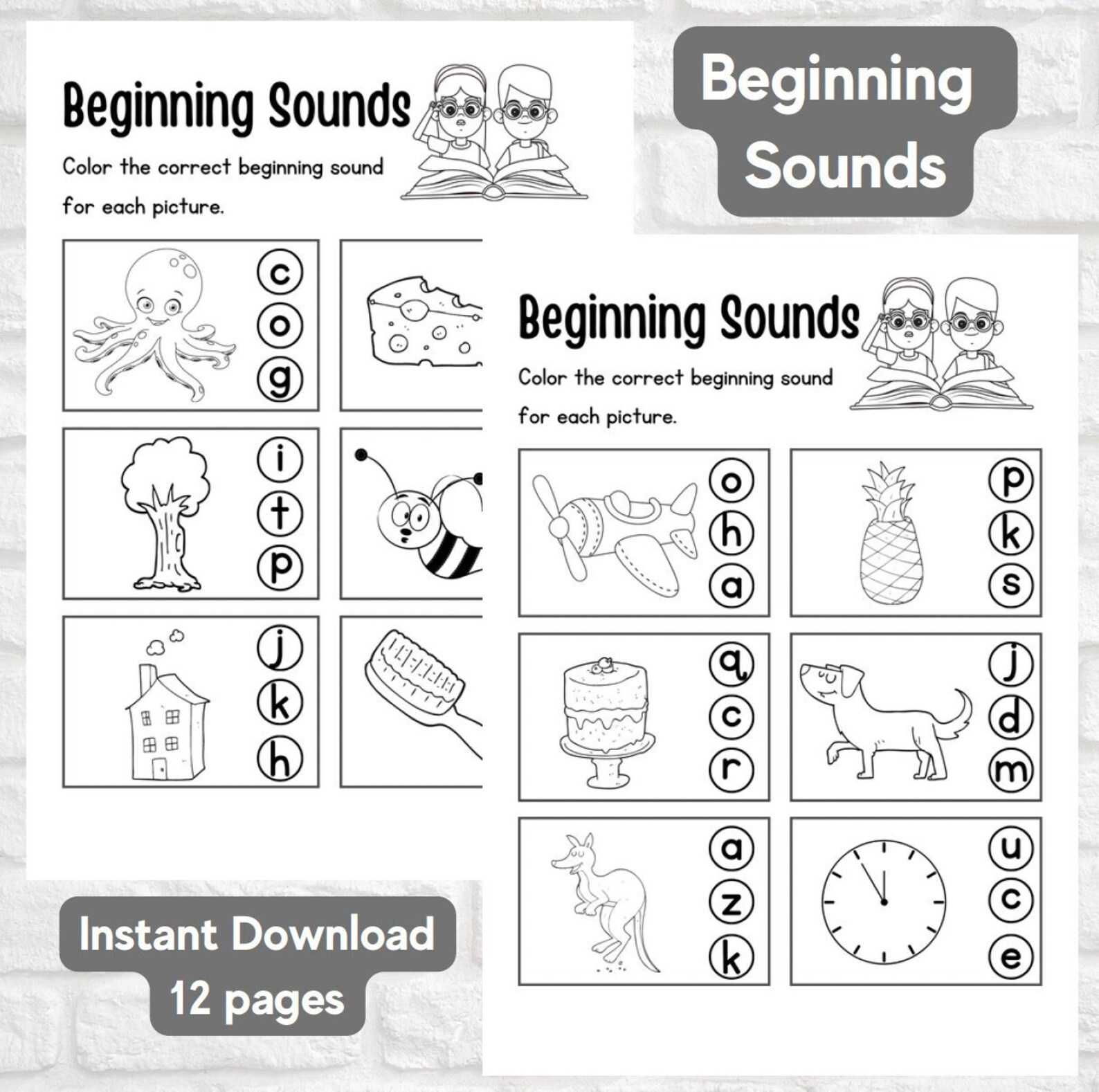 Beginning Sounds

Color the correct beginning sound for each picture.

c
o
g

i
t
p

j
k
h

Beginning Sounds

Beginning Sounds

Color the correct beginning sound for each picture.

o
h
a

p
k
s

q
c
r

j
d
m

a
z
k

u
c
e

Instant Download
12 pages