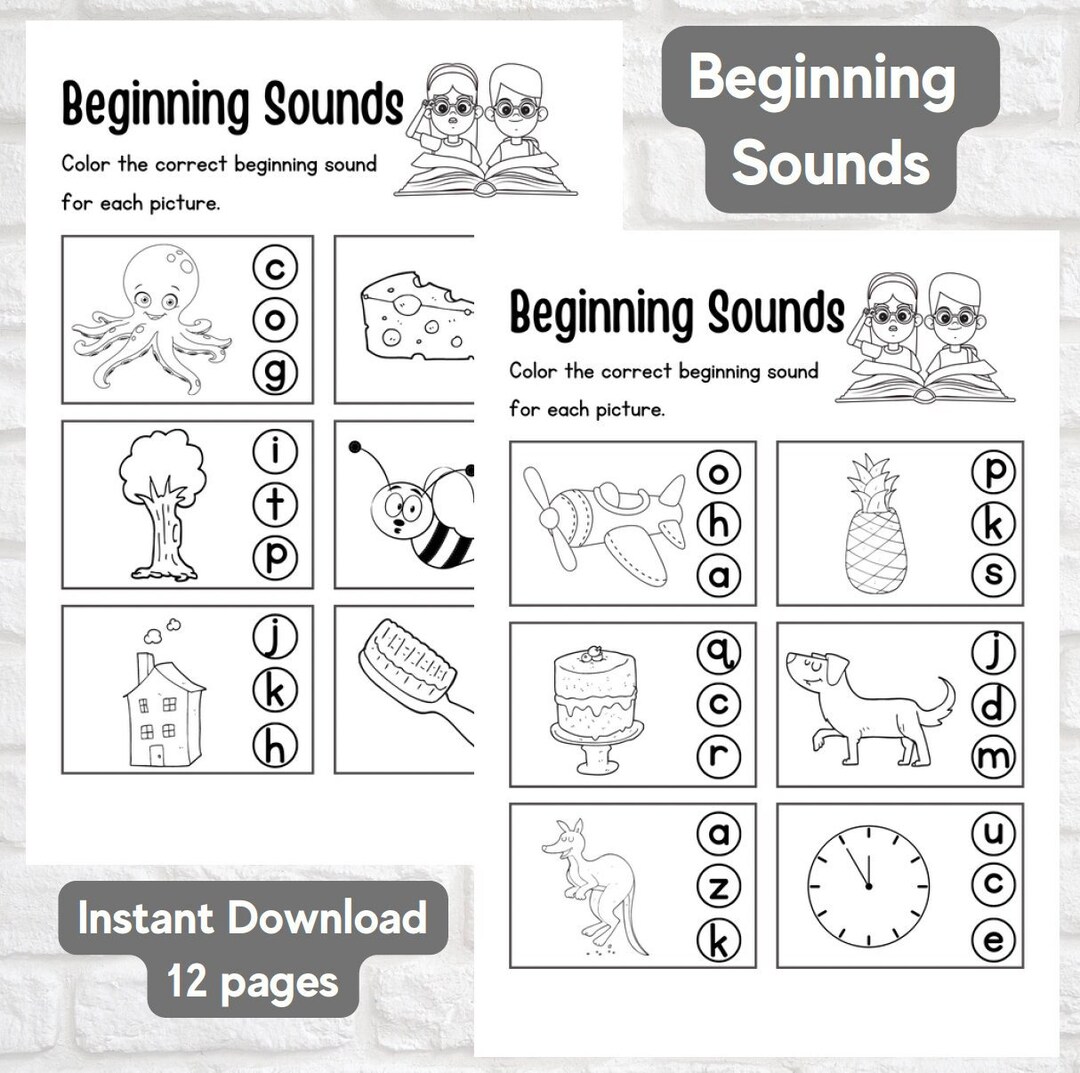 Beginning Sounds

Color the correct beginning sound for each picture.

c
o
g

i
t
p

j
k
h

Beginning Sounds

Beginning Sounds

Color the correct beginning sound for each picture.

o
h
a

p
k
s

q
c
r

j
d
m

a
z
k

u
c
e

Instant Download
12 pages