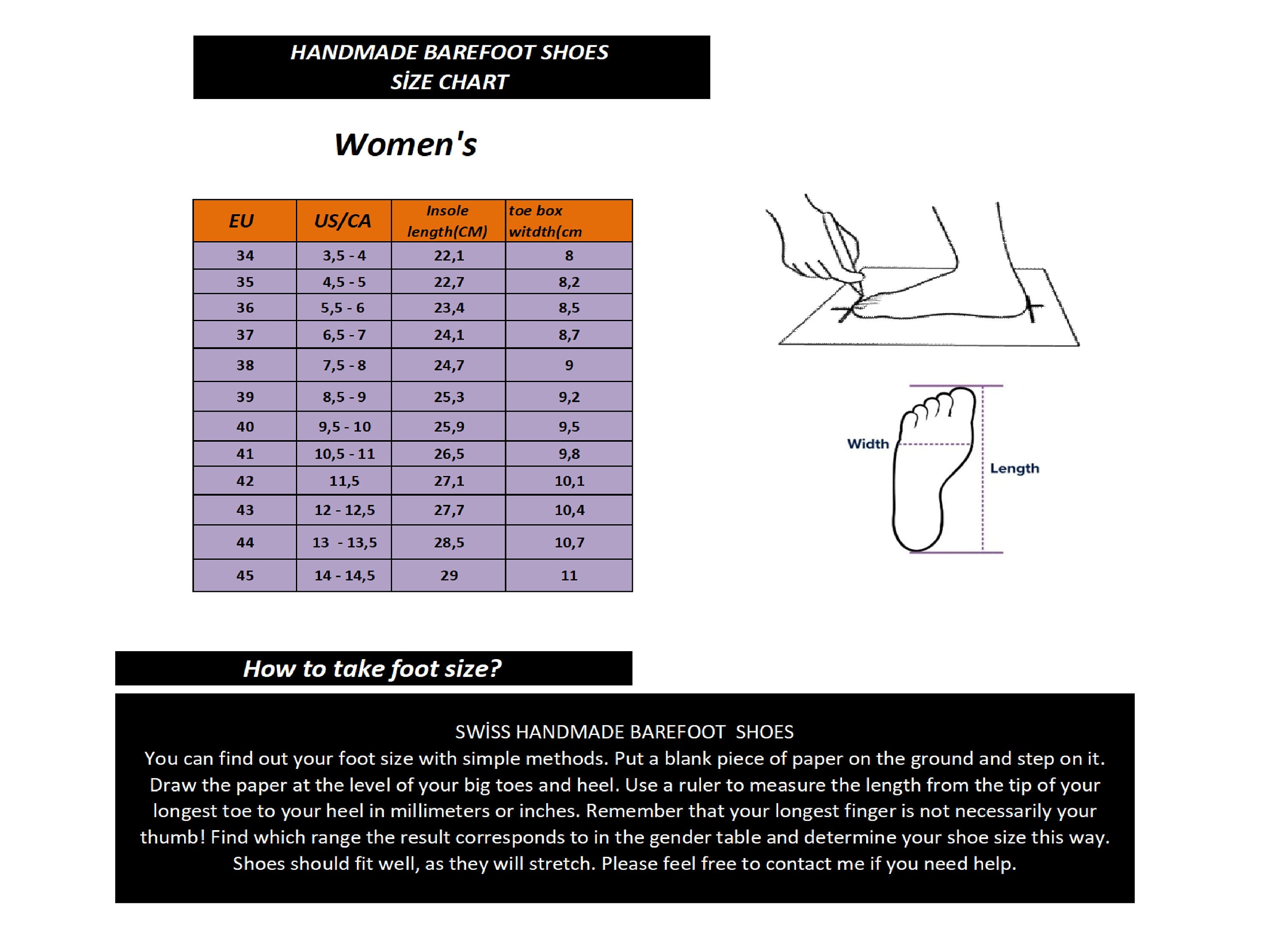 HANDMADE BAREFOOT SHOES
SİZE CHART

Women's

| EU | US/CA | Insole length(CM) | toe box witdth(cm |
|---|---|---|---|
| 34 | 3,5 - 4 | 22,1 | 8 |
| 35 | 4,5 - 5 | 22,7 | 8,2 |
| 36 | 5,5 - 6 | 23,4 | 8,5 |
| 37 | 6,5 - 7 | 24,1 | 8,7 |
| 38 | 7,5 - 8 | 24,7 | 9 |
| 39 | 8,5 - 9 | 25,3 | 9,2 |
| 40 | 9,5 - 10 | 25,9 | 9,5 |
| 41 | 10,5 - 11 | 26,5 | 9,8 |
| 42 | 11,5 | 27,1 | 10,1 |
| 43 | 12 - 12,5 | 27,7 | 10,4 |
| 44 | 13 - 13,5 | 28,5 | 10,7 |
| 45 | 14 - 14,5 | 29 | 11 |

Width

Length

How to take foot size?

SWİSS HANDMADE BAREFOOT SHOES
You can find out your foot size with simple methods. Put a blank piece of paper on the ground and step on it. Draw the paper at the level of your big toes and heel. Use a ruler to measure the length from the tip of your longest toe to your heel in millimeters or inches. Remember that your longest finger is not necessarily your thumb! Find which range the result corresponds to in the gender table and determine your shoe size this way. Shoes should fit well, as they will stretch. Please feel free to contact me if you need help.