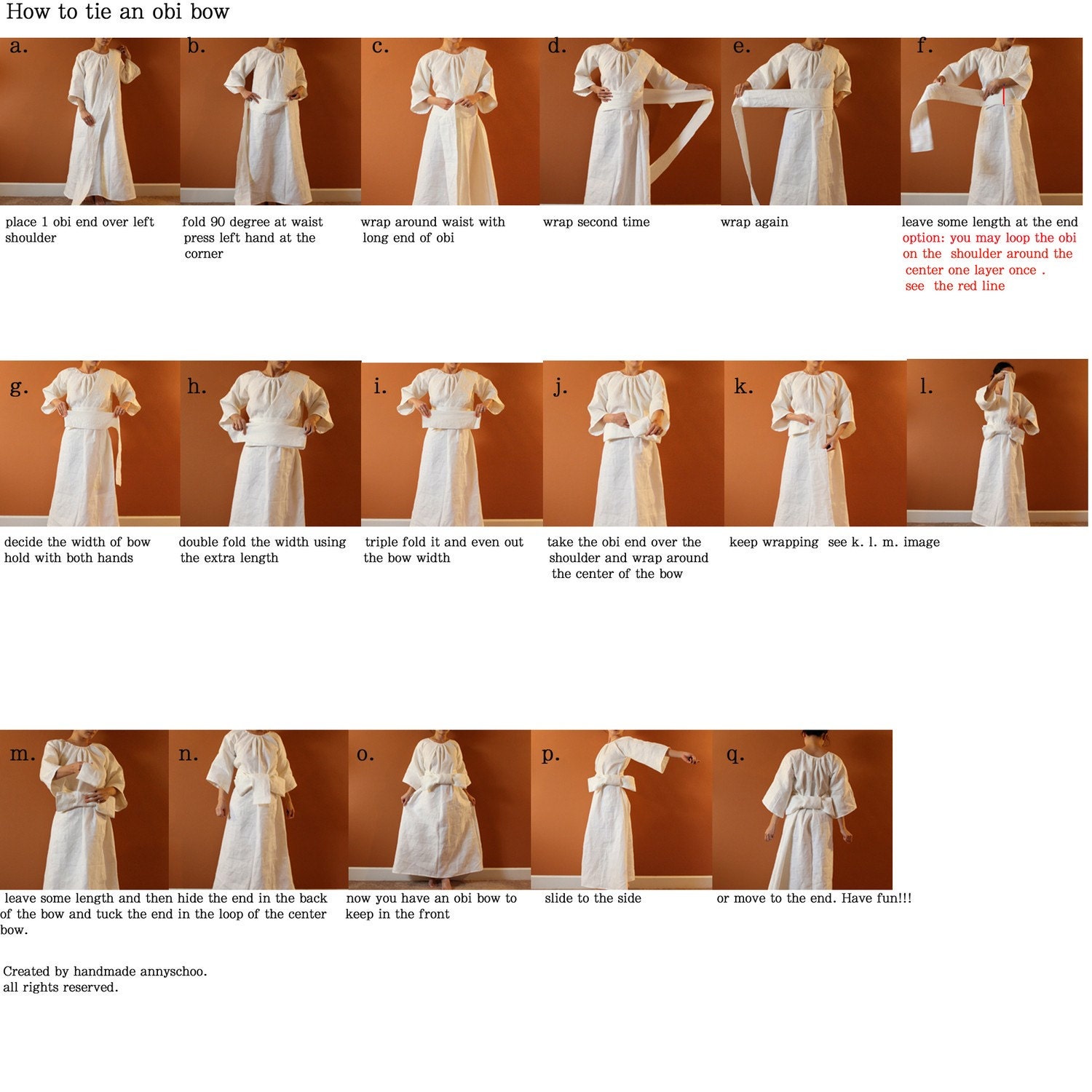 How to tie an obi bow

a.

place 1 obi end over left shoulder

b.

fold 90 degree at waist press left hand at the corner

c.

wrap around waist with long end of obi

d.

wrap second time

e.

wrap again

f.

leave some length at the end
option: you may loop the obi on the shoulder around the center one layer once . see the red line

g.

decide the width of bow hold with both hands

h.

double fold the width using the extra length

i.

triple fold it and even out the bow width

j.

take the obi end over the shoulder and wrap around the center of the bow

k.

keep wrapping see k. l. m. image

l.

m.

n.

leave some length and then hide the end in the back of the bow and tuck the end in the loop of the center bow.

o.

now you have an obi bow to keep in the front

p.

slide to the side

q.

or move to the end. Have fun!!!

Created by handmade annyschoo.
all rights reserved.