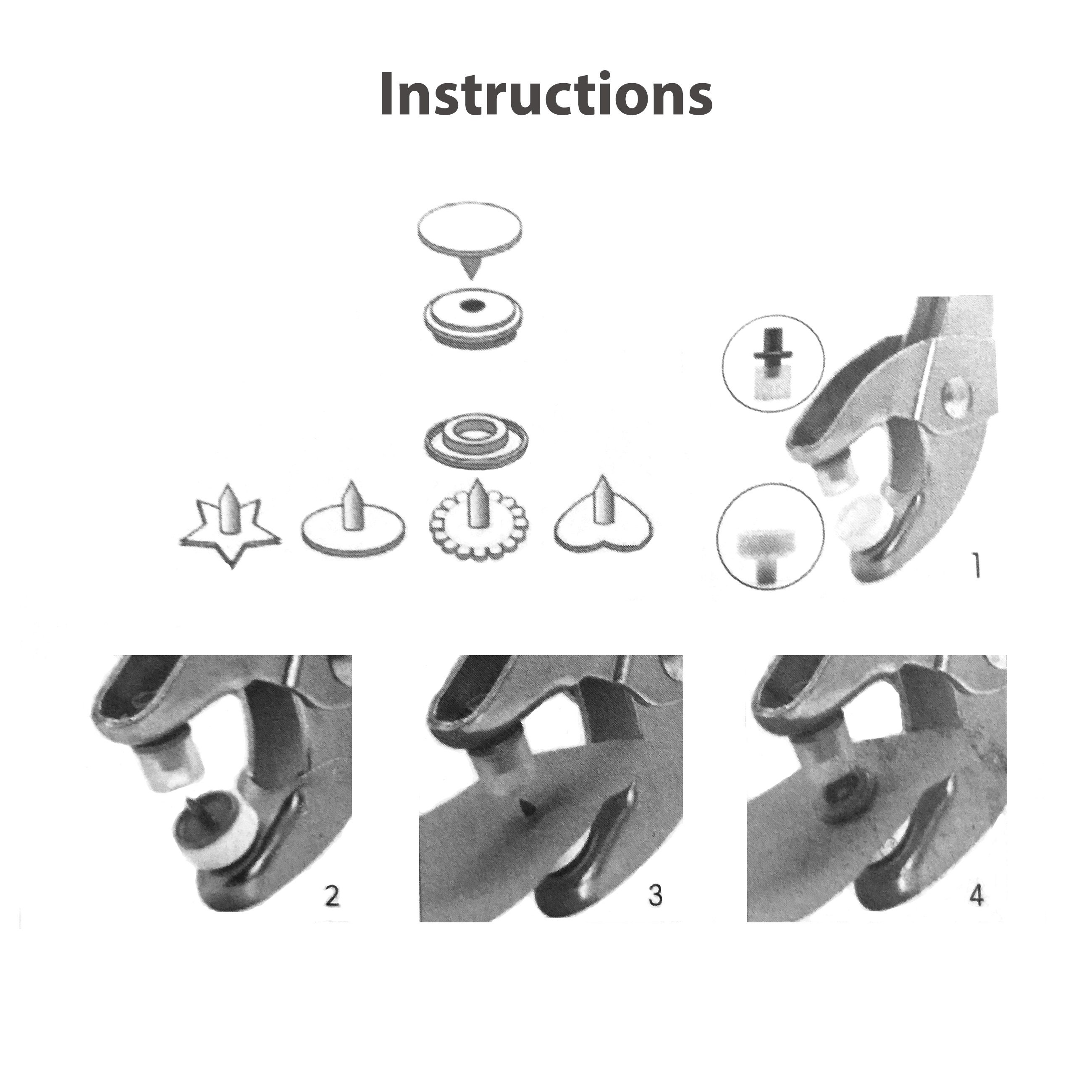 Instructions

1

2

3

4