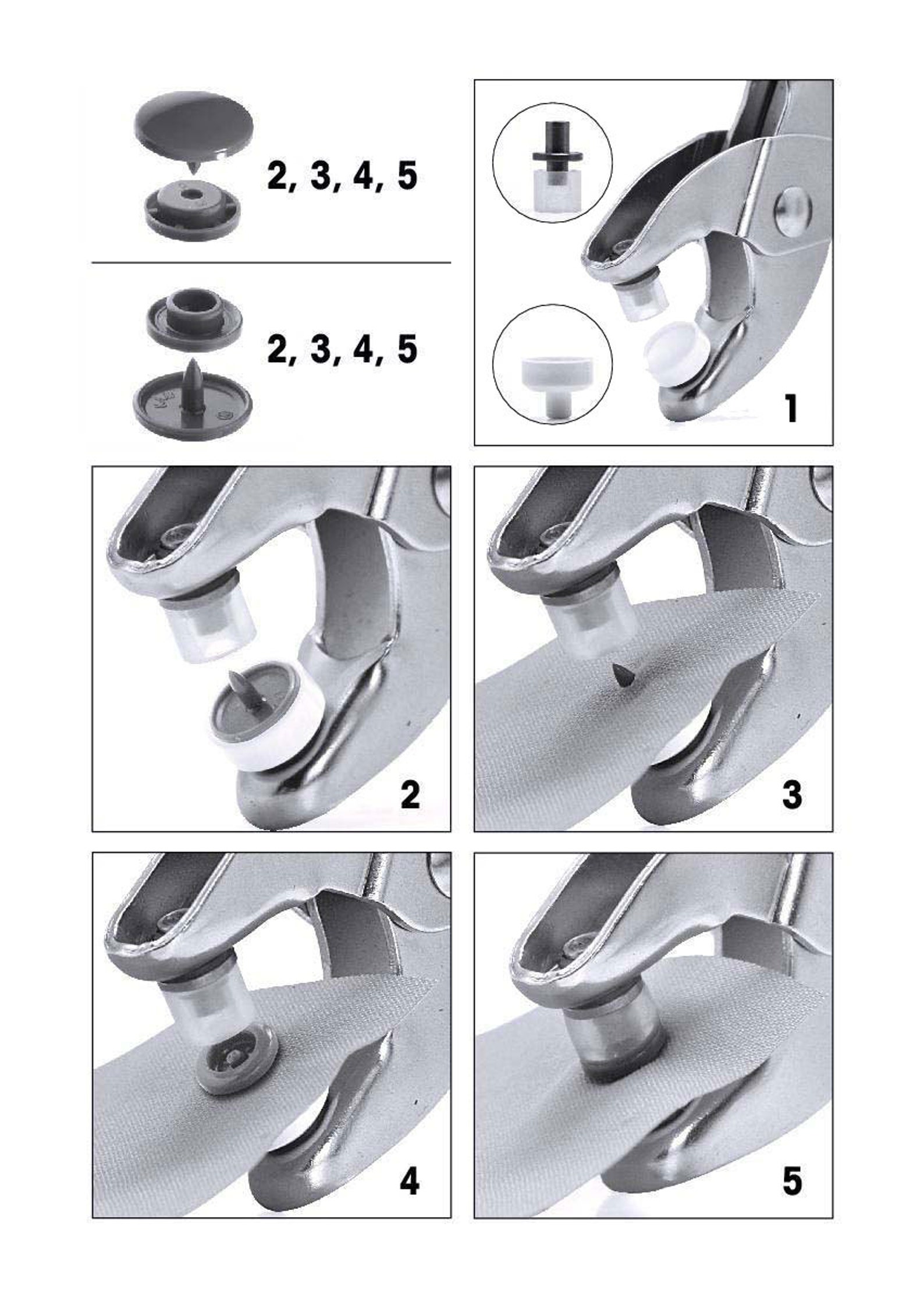 2, 3, 4, 5

2, 3, 4, 5

1

2

3

4

5