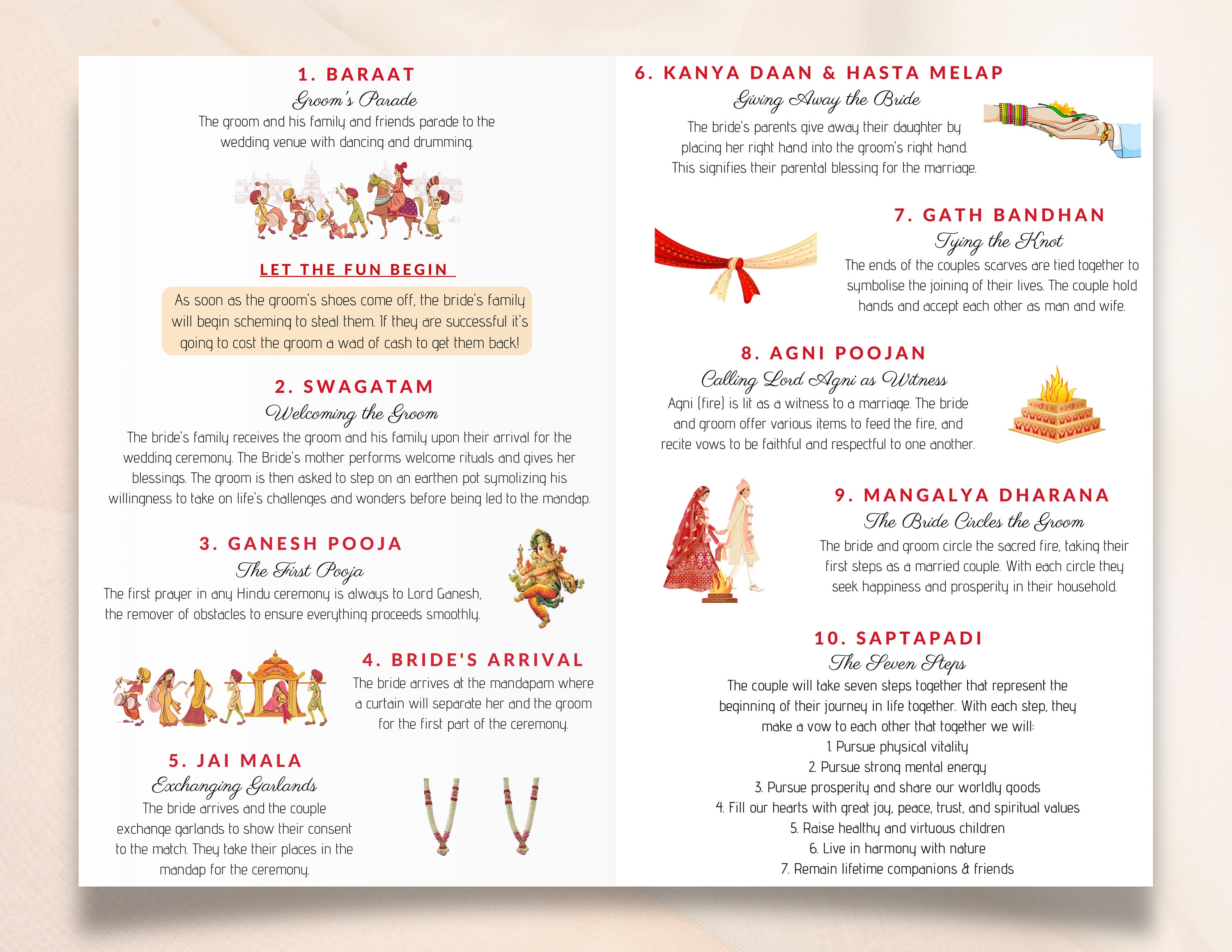 1. BARAAT

Groom's Parade

The groom and his family and friends parade to the wedding venue with dancing and drumming.

LET THE FUN BEGIN

As soon as the groom's shoes come off, the bride's family will begin scheming to steal them. If they are successful it's going to cost the groom a wad of cash to get them back!

2. SWAGATAM

Welcoming the Groom

The bride's family receives the groom and his family upon their arrival for the wedding ceremony. The Bride's mother performs welcome rituals and gives her blessings. The groom is then asked to step on an earthen pot symolizing his willingness to take on life's challenges and wonders before being led to the mandap.

3. GANESH POOJA

The First Pooja

The first prayer in any Hindu ceremony is always to Lord Ganesh, the remover of obstacles to ensure everything proceeds smoothly.

4. BRIDE'S ARRIVAL

The bride arrives at the mandapam where a curtain will separate her and the groom for the first part of the ceremony.

5. JAI MALA

Exchanging Garlands

The bride arrives and the couple exchange garlands to show their consent to the match. They take their places in the mandap for the ceremony.

6. KANYA DAAN & HASTA MELAP

Giving Away the Bride

The bride's parents give away their daughter by placing her right hand into the groom's right hand. This signifies their parental blessing for the marriage.

7. GATH BANDHAN

Tying the Knot

The ends of the couples scarves are tied together to symbolise the joining of their lives. The couple hold hands and accept each other as man and wife.

8. AGNI POOJAN

Calling Lord Agni as Witness

Agni (fire) is lit as a witness to a marriage. The bride and groom offer various items to feed the fire, and recite vows to be faithful and respectful to one another.

9. MANGALYA DHARANA

The Bride Circles the Groom

The bride and groom circle the sacred fire, taking their first steps as a married couple. With each circle they seek happiness and prosperity in their household.

10. SAPTAPADI

The Seven Steps

The couple will take seven steps together that represent the beginning of their journey in life together. With each step, they make a vow to each other that together we will:
1. Pursue physical vitality
2. Pursue strong mental energy
3. Pursue prosperity and share our worldly goods
4. Fill our hearts with great joy, peace, trust, and spiritual values
5. Raise healthy and virtuous children
6. Live in harmony with nature
7. Remain lifetime companions & friends