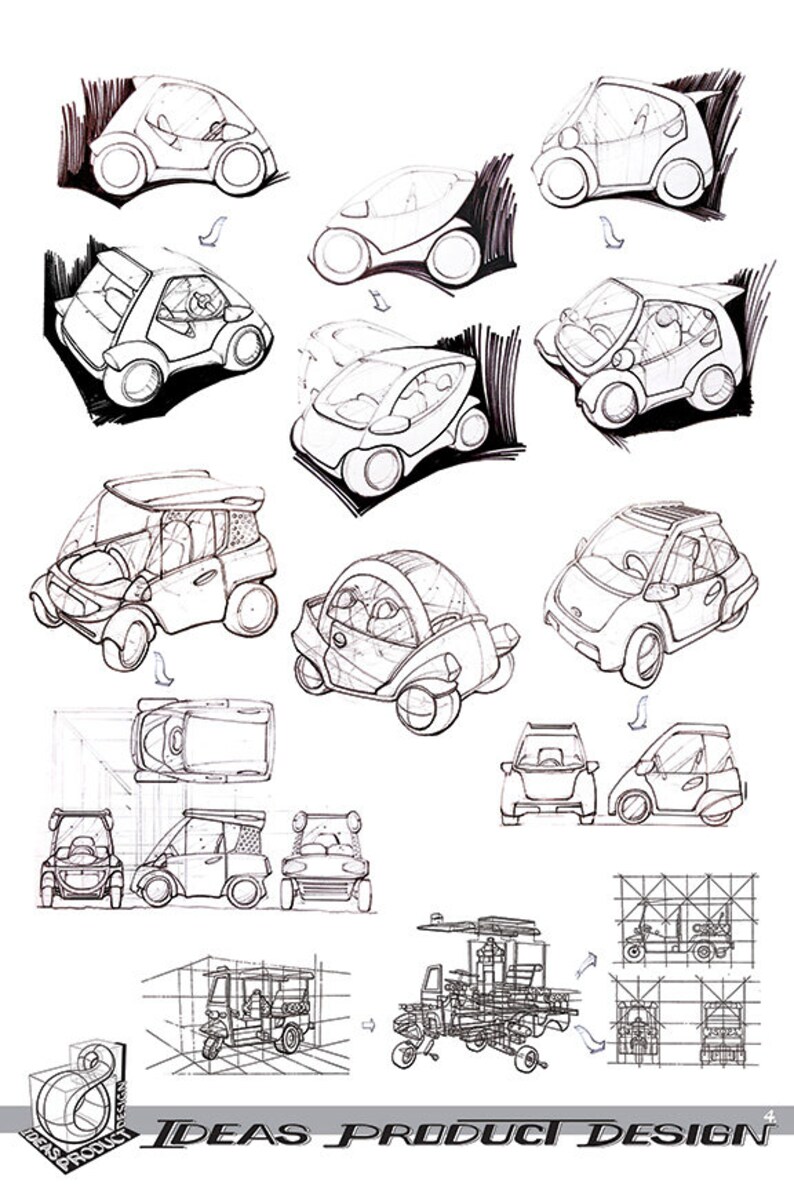 IDEAS PRODUCT DESIGN

IDEAS PRODUCT DESIGN

4