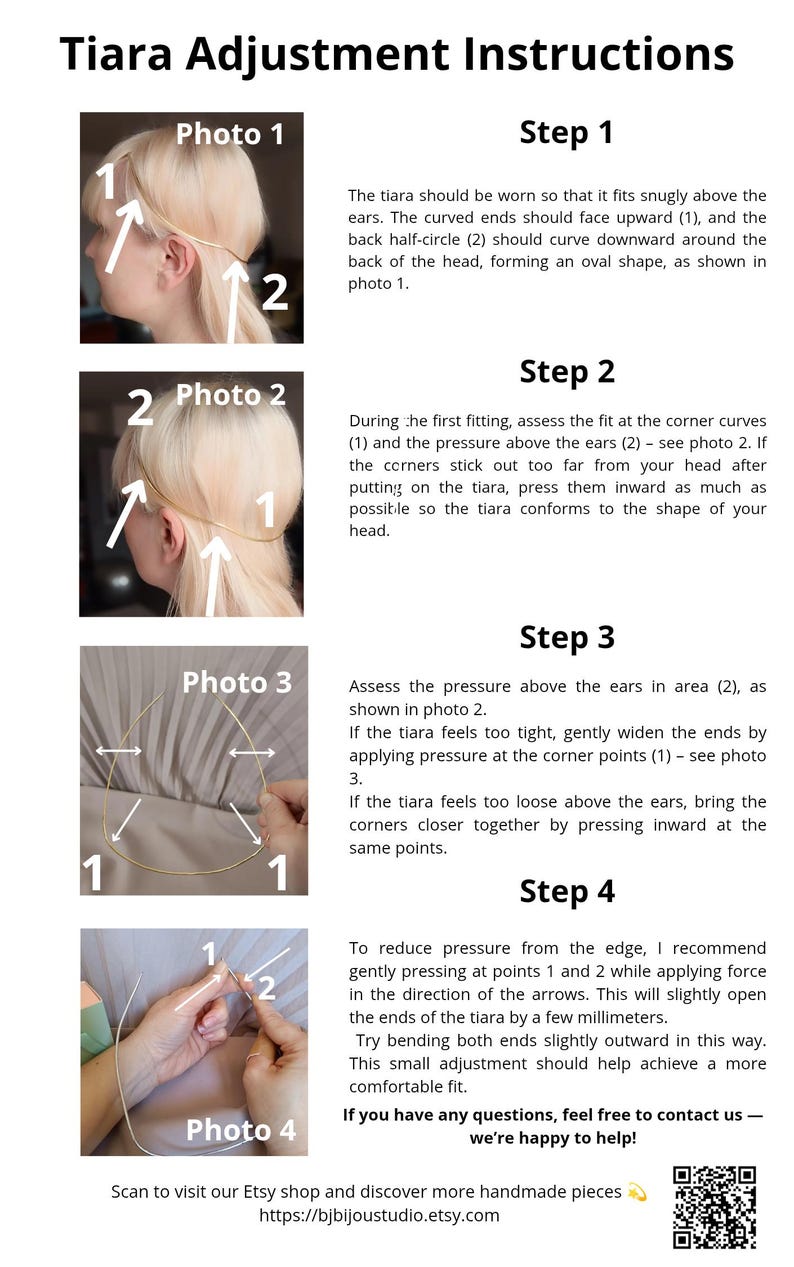 Tiara Adjustment Instructions

Photo 1

1

2

Step 1

The tiara should be worn so that it fits snugly above the ears. The curved ends should face upward (1), and the back half-circle (2) should curve downward around the back of the head, forming an oval shape, as shown in photo 1.

Photo 2

2

1

Step 2

During the first fitting, assess the fit at the corner curves (1) and the pressure above the ears (2) – see photo 2. If the corners stick out too far from your head after putting on the tiara, press them inward as much as possible so the tiara conforms to the shape of your head.

Photo 3

1

1

Step 3

Assess the pressure above the ears in area (2), as shown in photo 2.
If the tiara feels too tight, gently widen the ends by applying pressure at the corner points (1) – see photo 3.
If the tiara feels too loose above the ears, bring the corners closer together by pressing inward at the same points.

1

2

Photo 4

Step 4

To reduce pressure from the edge, I recommend gently pressing at points 1 and 2 while applying force in the direction of the arrows. This will slightly open the ends of the tiara by a few millimeters.
Try bending both ends slightly outward in this way. This small adjustment should help achieve a more comfortable fit.

If you have any questions, feel free to contact us — we're happy to help!

Scan to visit our Etsy shop and discover more handmade pieces 💫
https://bjbijoustudio.etsy.com