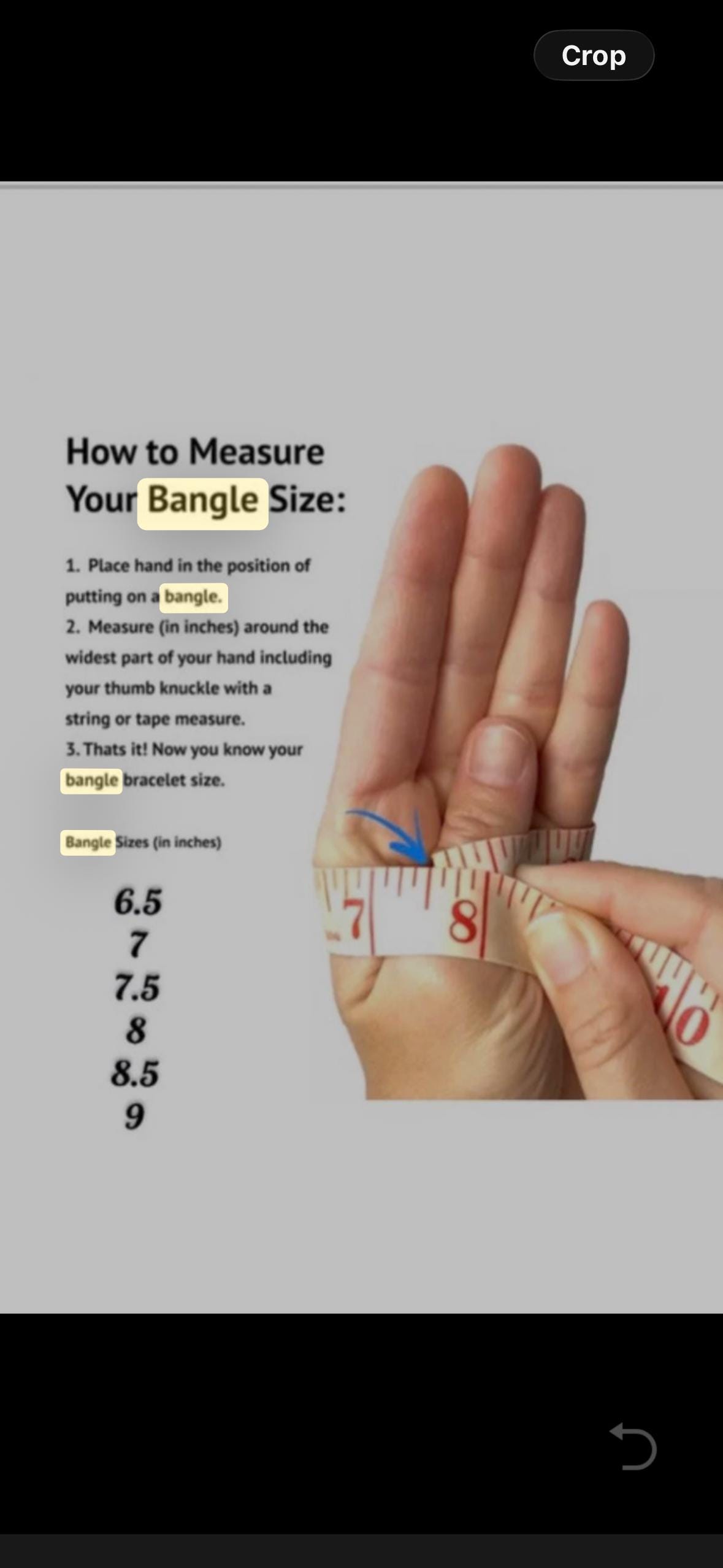 Crop

How to Measure Your Bangle Size:

1. Place hand in the position of putting on a bangle.
2. Measure (in inches) around the widest part of your hand including your thumb knuckle with a string or tape measure.
3. Thats it! Now you know your bangle bracelet size.

Bangle Sizes (in inches)

6.5
7
7.5
8
8.5
9

7
8
10