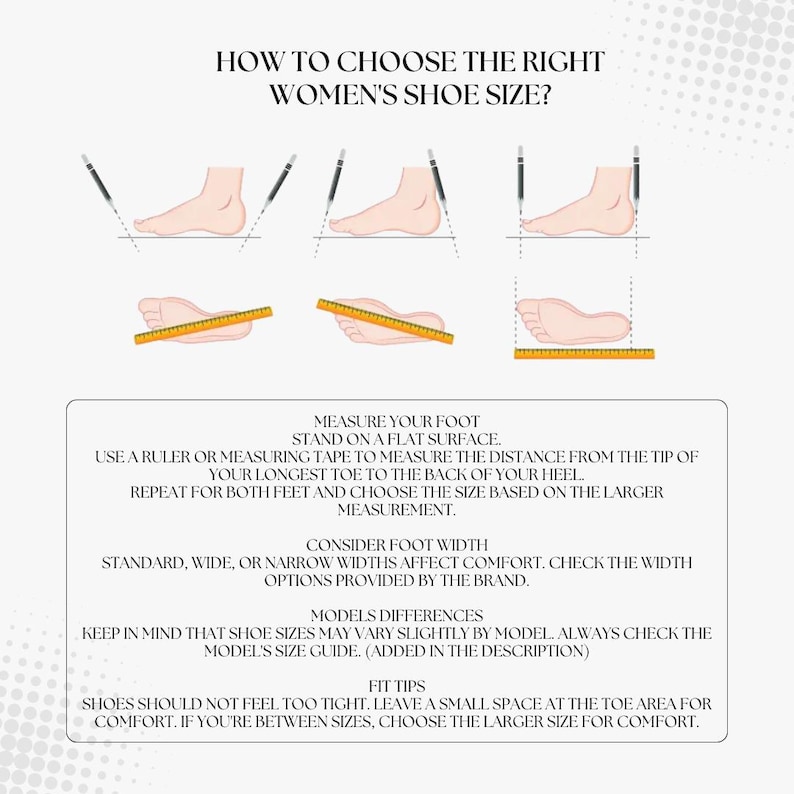 HOW TO CHOOSE THE RIGHT WOMEN'S SHOE SIZE?

MEASURE YOUR FOOT
STAND ON A FLAT SURFACE.
USE A RULER OR MEASURING TAPE TO MEASURE THE DISTANCE FROM THE TIP OF YOUR LONGEST TOE TO THE BACK OF YOUR HEEL.
REPEAT FOR BOTH FEET AND CHOOSE THE SIZE BASED ON THE LARGER MEASUREMENT.

CONSIDER FOOT WIDTH
STANDARD, WIDE, OR NARROW WIDTHS AFFECT COMFORT. CHECK THE WIDTH OPTIONS PROVIDED BY THE BRAND.

MODELS DIFFERENCES
KEEP IN MIND THAT SHOE SIZES MAY VARY SLIGHTLY BY MODEL. ALWAYS CHECK THE MODEL'S SIZE GUIDE. (ADDED IN THE DESCRIPTION)

FIT TIPS
SHOES SHOULD NOT FEEL TOO TIGHT. LEAVE A SMALL SPACE AT THE TOE AREA FOR COMFORT. IF YOU'RE BETWEEN SIZES, CHOOSE THE LARGER SIZE FOR COMFORT.