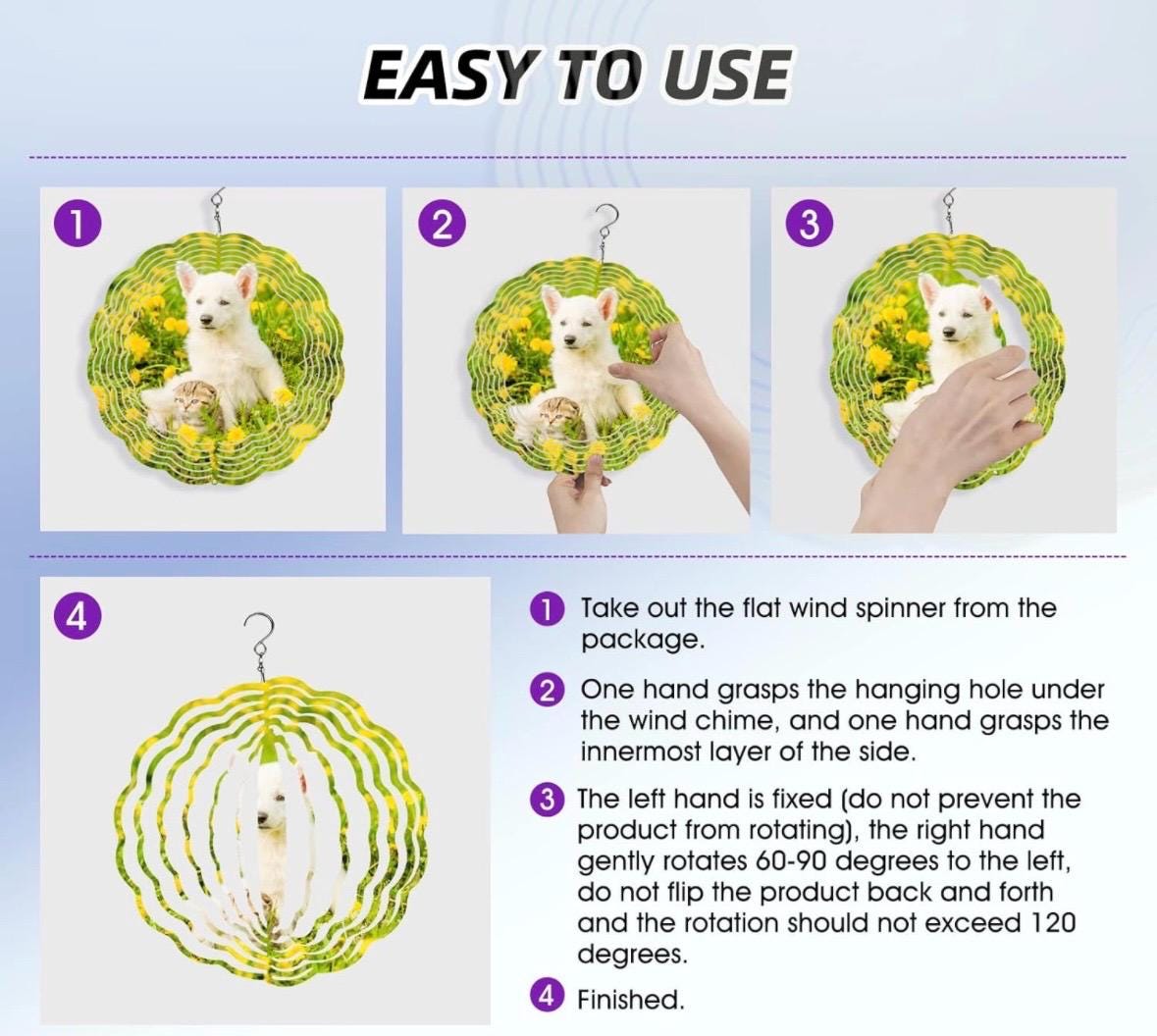 EASY TO USE

1

2

3

4

1 Take out the flat wind spinner from the package.

2 One hand grasps the hanging hole under the wind chime, and one hand grasps the innermost layer of the side.

3 The left hand is fixed (do not prevent the product from rotating), the right hand gently rotates 60-90 degrees to the left, do not flip the product back and forth and the rotation should not exceed 120 degrees.

4 Finished.