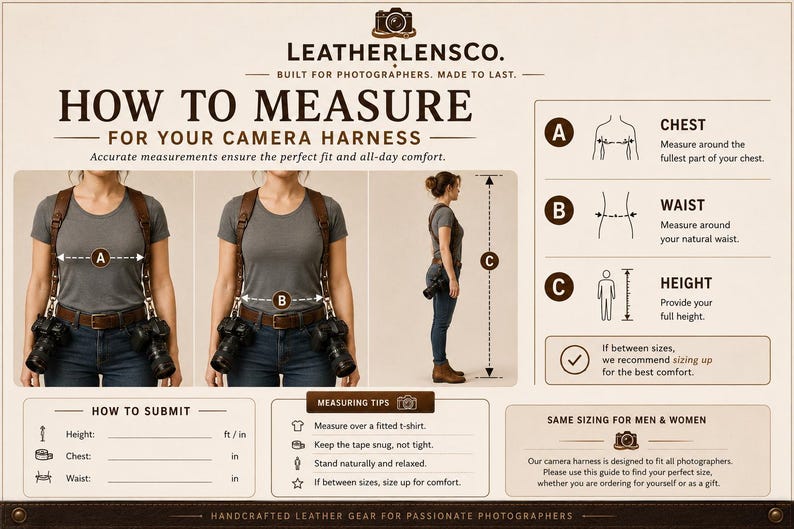 LEATHERLENSCO.

BUILT FOR PHOTOGRAPHERS. MADE TO LAST.

HOW TO MEASURE

FOR YOUR CAMERA HARNESS

Accurate measurements ensure the perfect fit and all-day comfort.

A

B

C

A CHEST
Measure around the fullest part of your chest.

B WAIST
Measure around your natural waist.

C HEIGHT
Provide your full height.

If between sizes, we recommend sizing up for the best comfort.

HOW TO SUBMIT

Height: ft / in

Chest: in

Waist: in

MEASURING TIPS

Measure over a fitted t-shirt.

Keep the tape snug, not tight.

Stand naturally and relaxed.

If between sizes, size up for comfort.

SAME SIZING FOR MEN & WOMEN

Our camera harness is designed to fit all photographers. Please use this guide to find your perfect size, whether you are ordering for yourself or as a gift.

HANDCRAFTED LEATHER GEAR FOR PASSIONATE PHOTOGRAPHERS