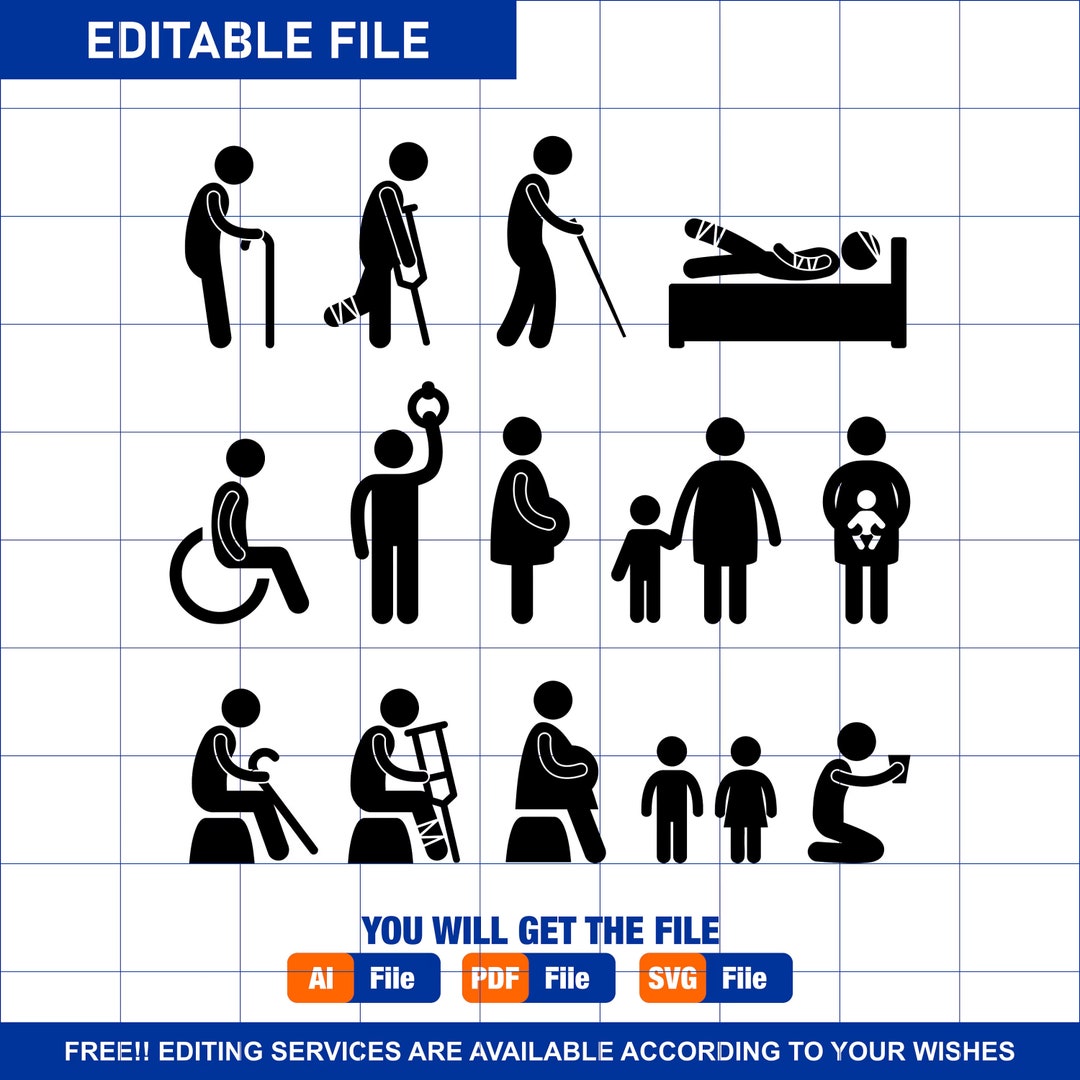 EDITABLE FILE

YOU WILL GET THE FILE

Ai File PDF File SVG File

FREE!! EDITING SERVICES ARE AVAILABLE ACCORDING TO YOUR WISHES