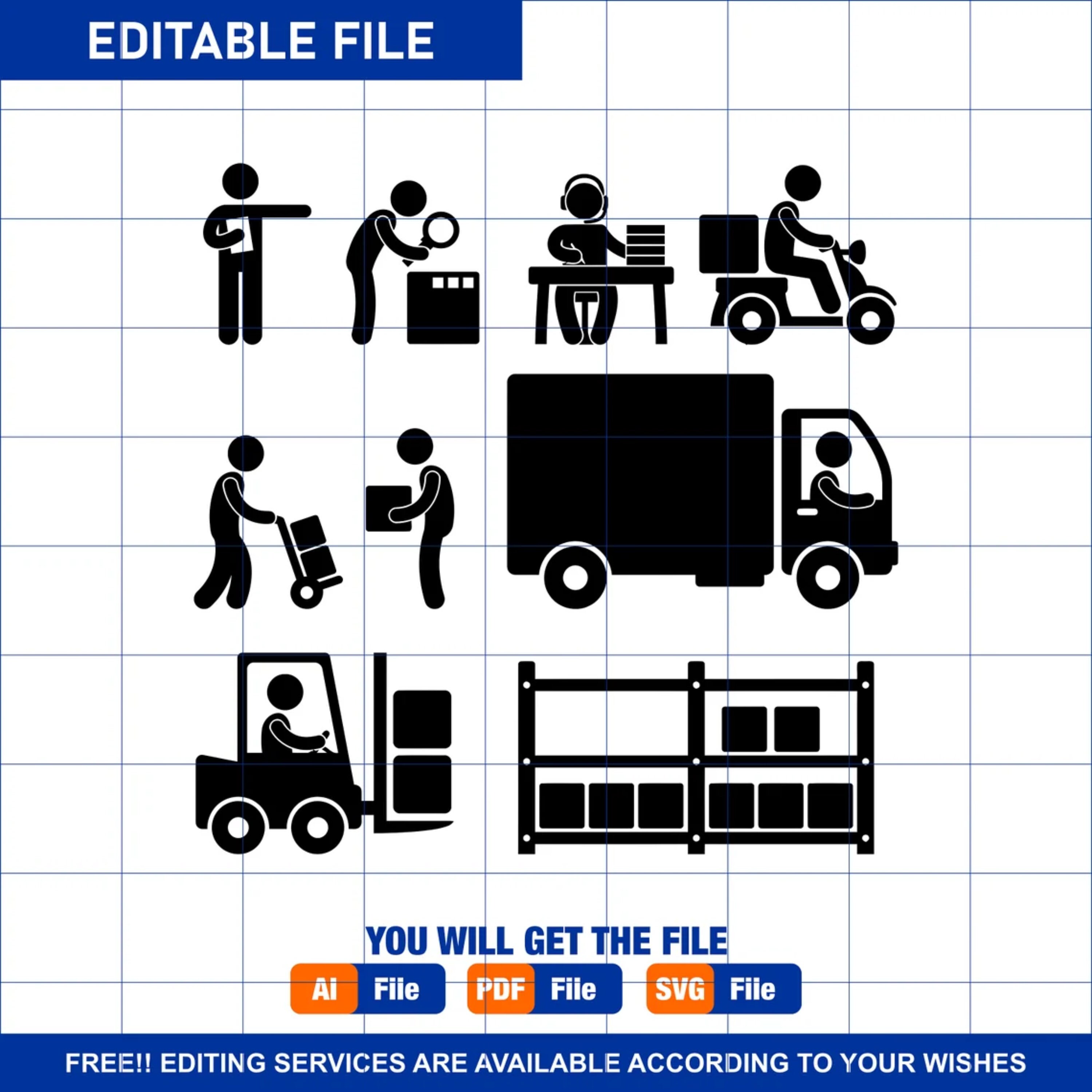 EDITABLE FILE

YOU WILL GET THE FILE

AI File

PDF File

SVG File

FREE!! EDITING SERVICES ARE AVAILABLE ACCORDING TO YOUR WISHES