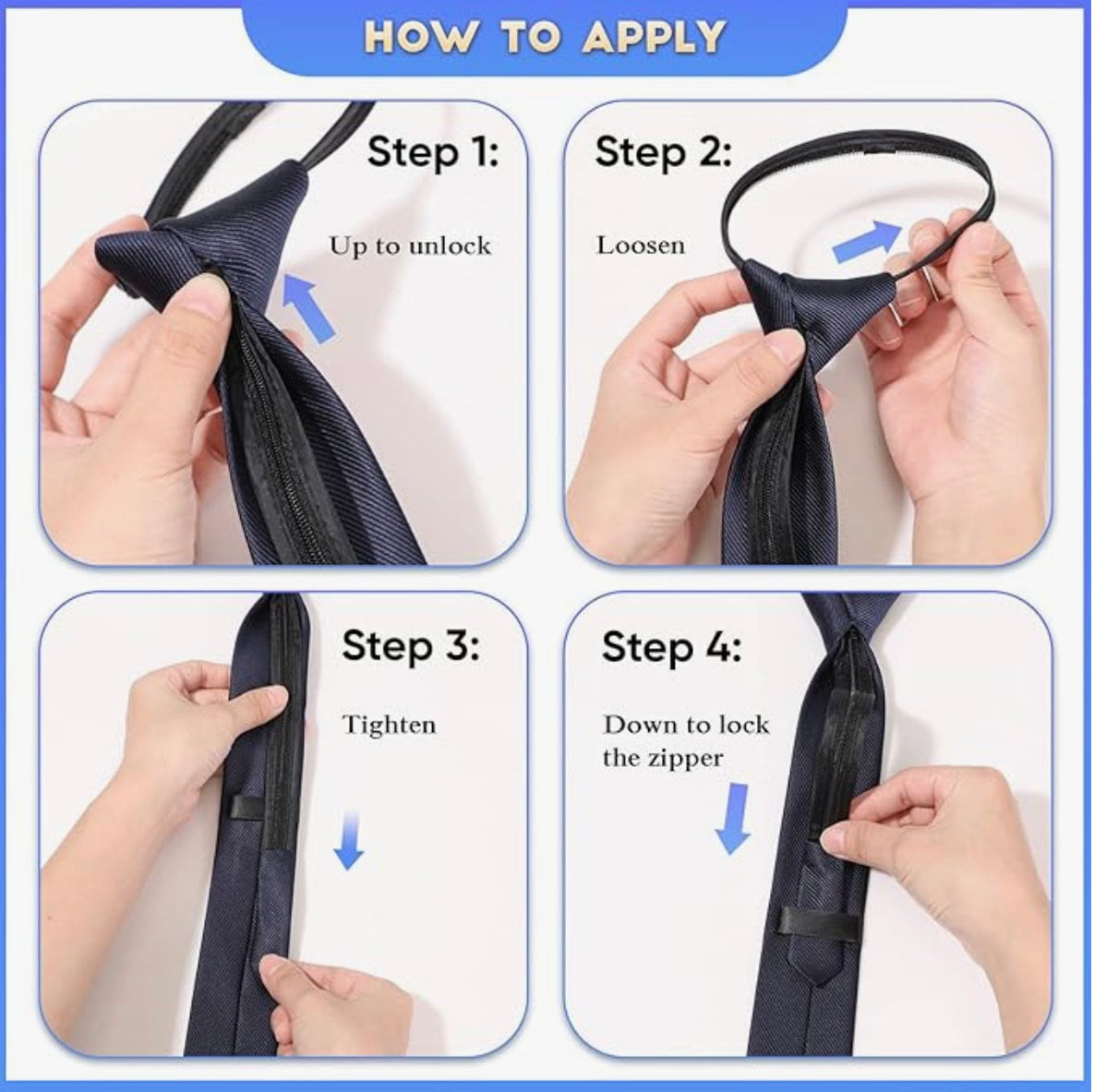 HOW TO APPLY

Step 1:

Up to unlock

Step 2:

Loosen

Step 3:

Tighten

Step 4:

Down to lock the zipper