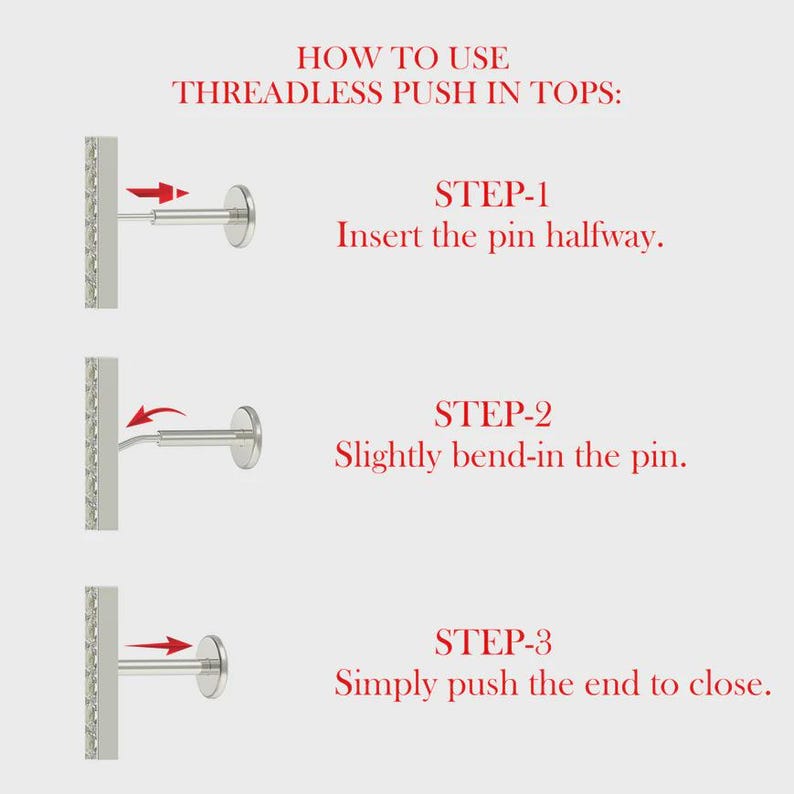 HOW TO USE
THREADLESS PUSH IN TOPS:

STEP-1
Insert the pin halfway.

STEP-2
Slightly bend-in the pin.

STEP-3
Simply push the end to close.